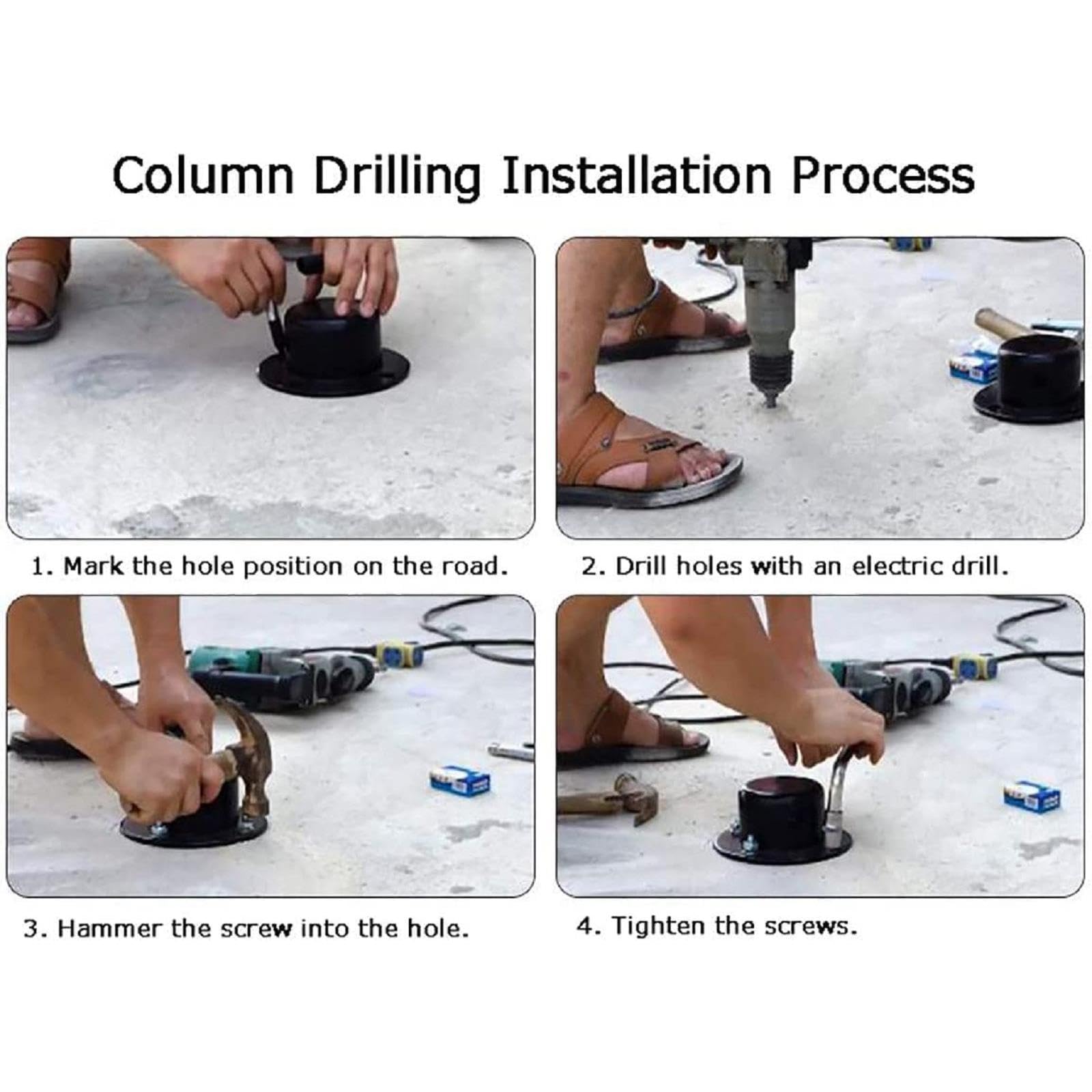 Column Drilling Installation Process

1. Mark the hole position on the road.

2. Drill holes with an electric drill.

3. Hammer the screw into the hole.

4. Tighten the screws.