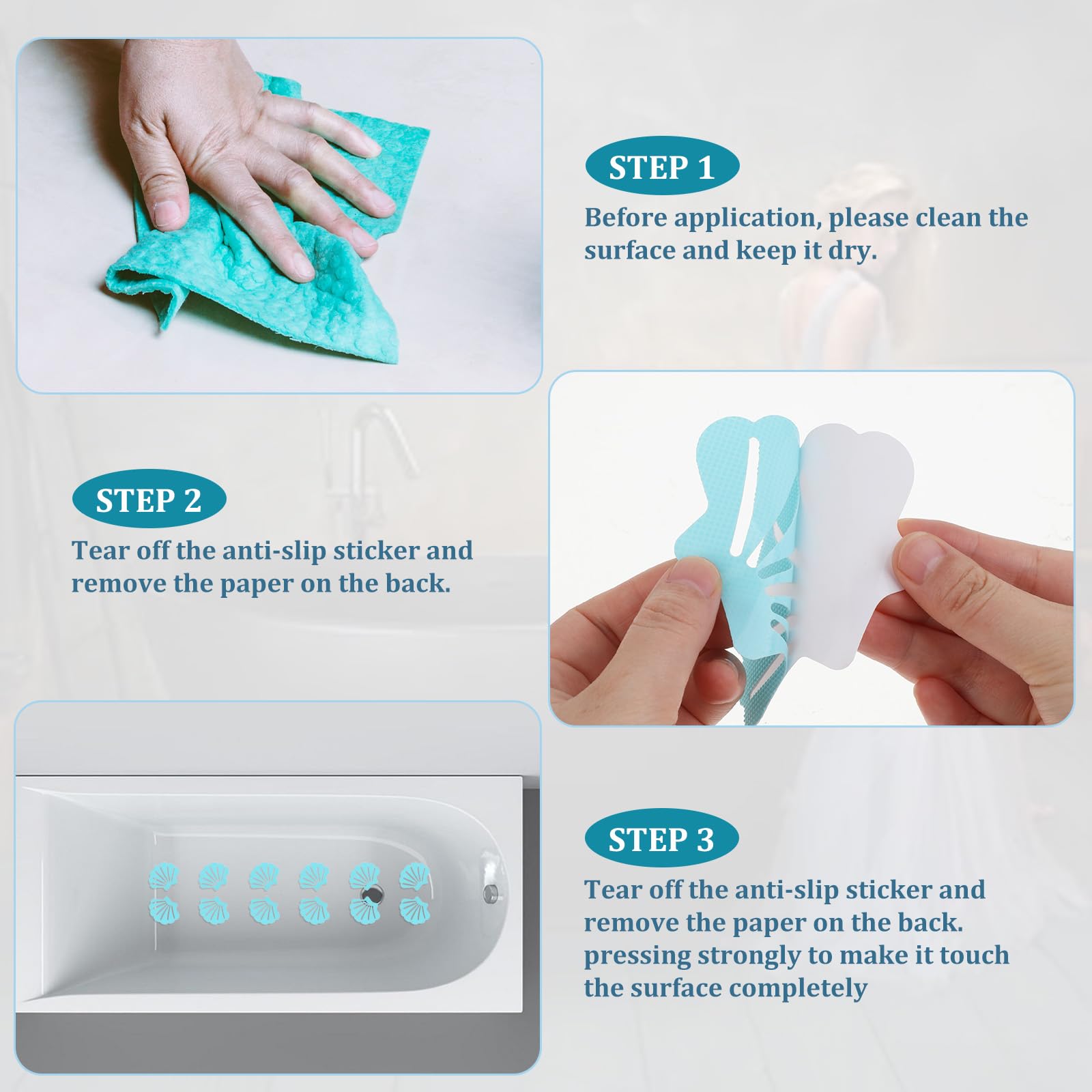 STEP 1

Before application, please clean the surface and keep it dry.

STEP 2

Tear off the anti-slip sticker and remove the paper on the back.

STEP 3

Tear off the anti-slip sticker and remove the paper on the back. pressing strongly to make it touch the surface completely