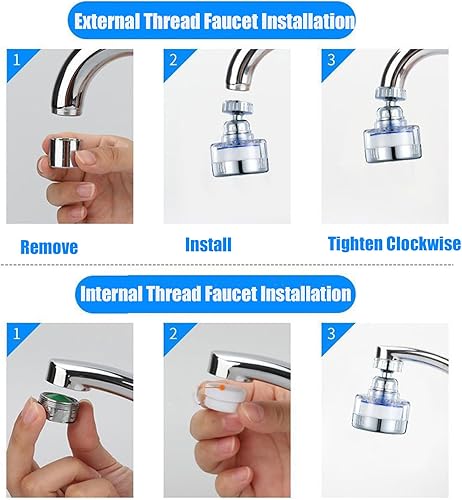 External Thread Faucet Installation

1

2

3

Remove

Install

Tighten Clockwise

Internal Thread Faucet Installation

1

2

3