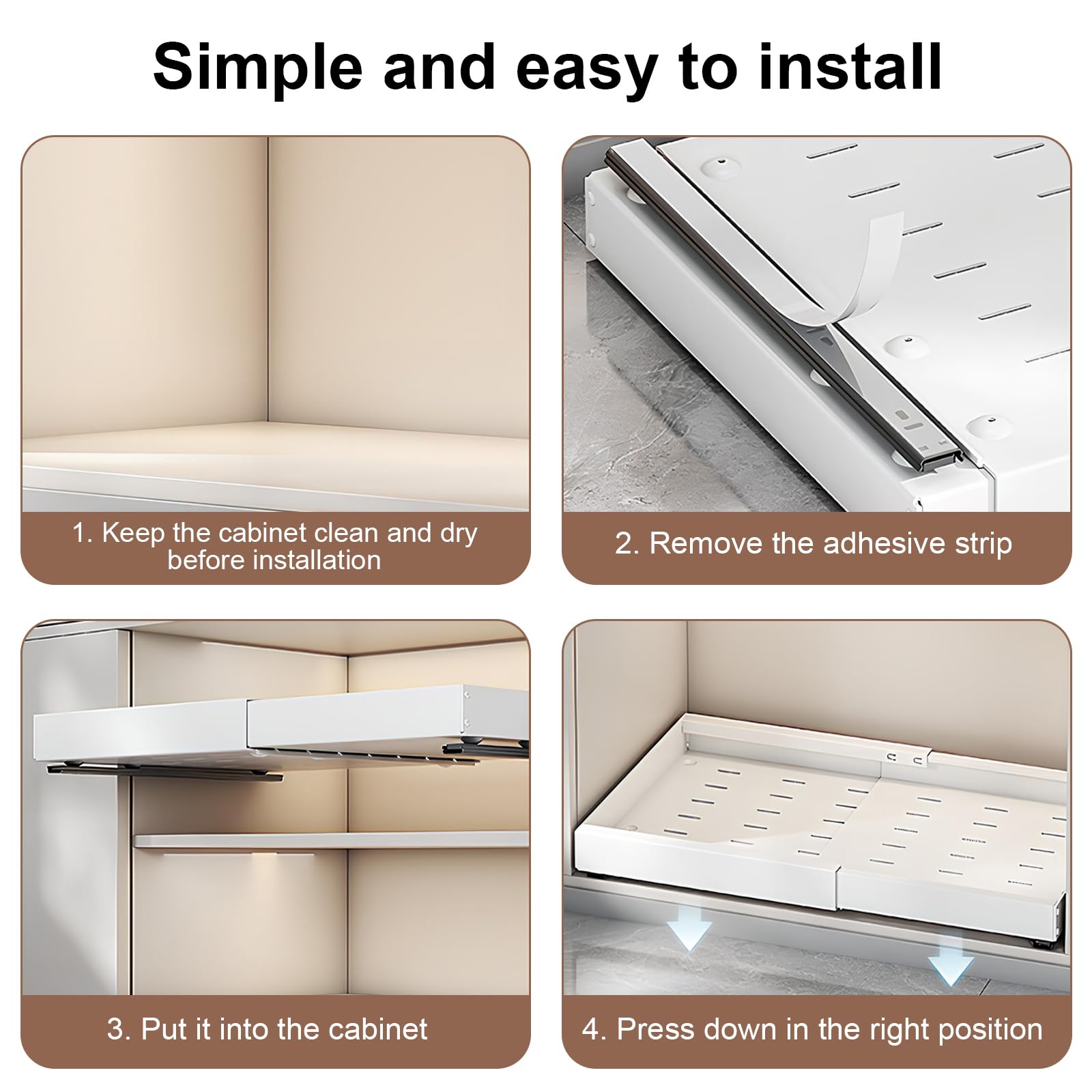 Simple and easy to install

1. Keep the cabinet clean and dry before installation

2. Remove the adhesive strip

3. Put it into the cabinet

4. Press down in the right position