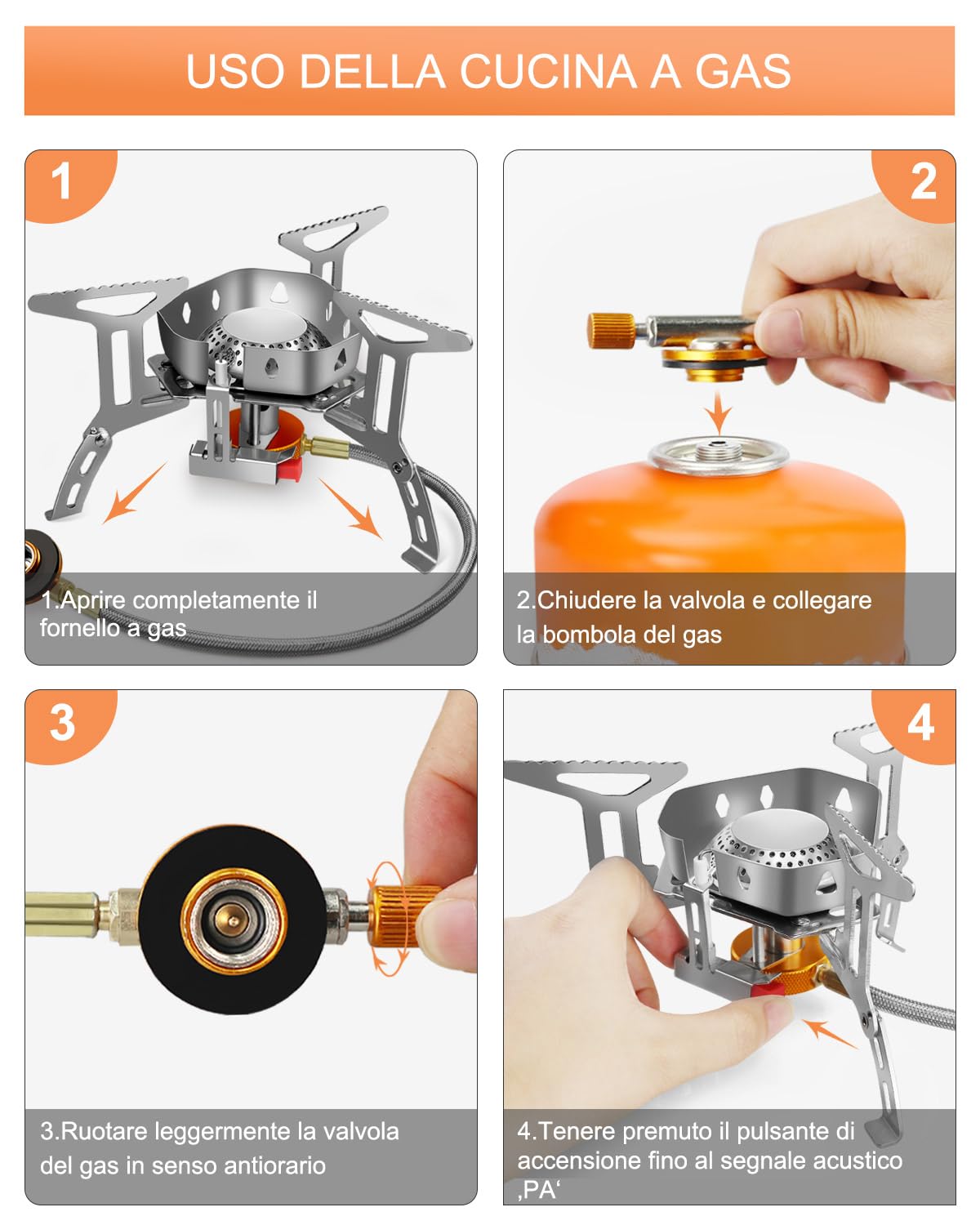 USO DELLA CUCINA A GAS

1

1.Aprire completamente il fornello a gas

2

2.Chiudere la valvola e collegare la bombola del gas

3

3.Ruotare leggermente la valvola del gas in senso antiorario

4

4.Tenere premuto il pulsante di accensione fino al segnale acustico ‚PA‘