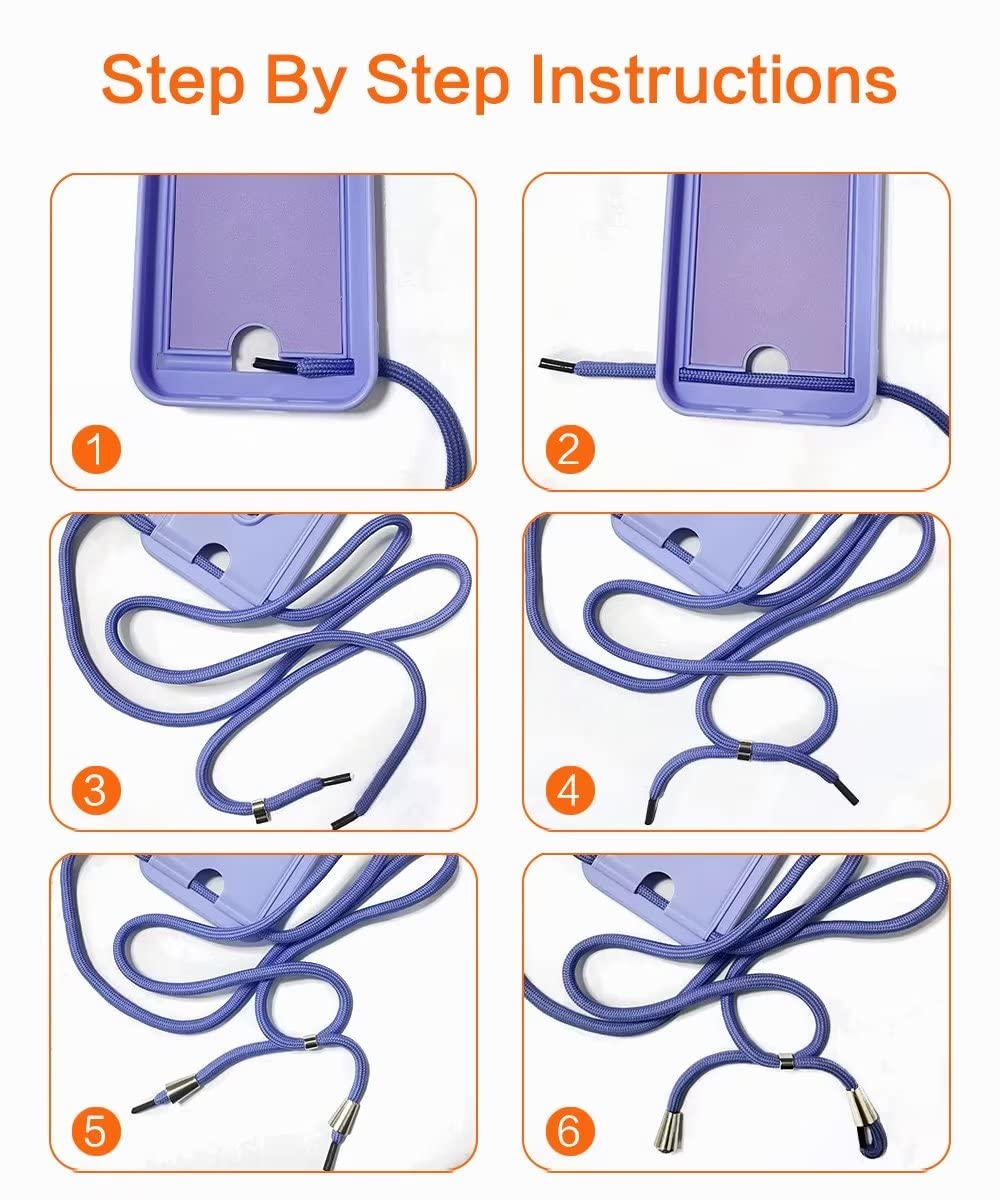 Step By Step Instructions

1

2

3

4

5

6