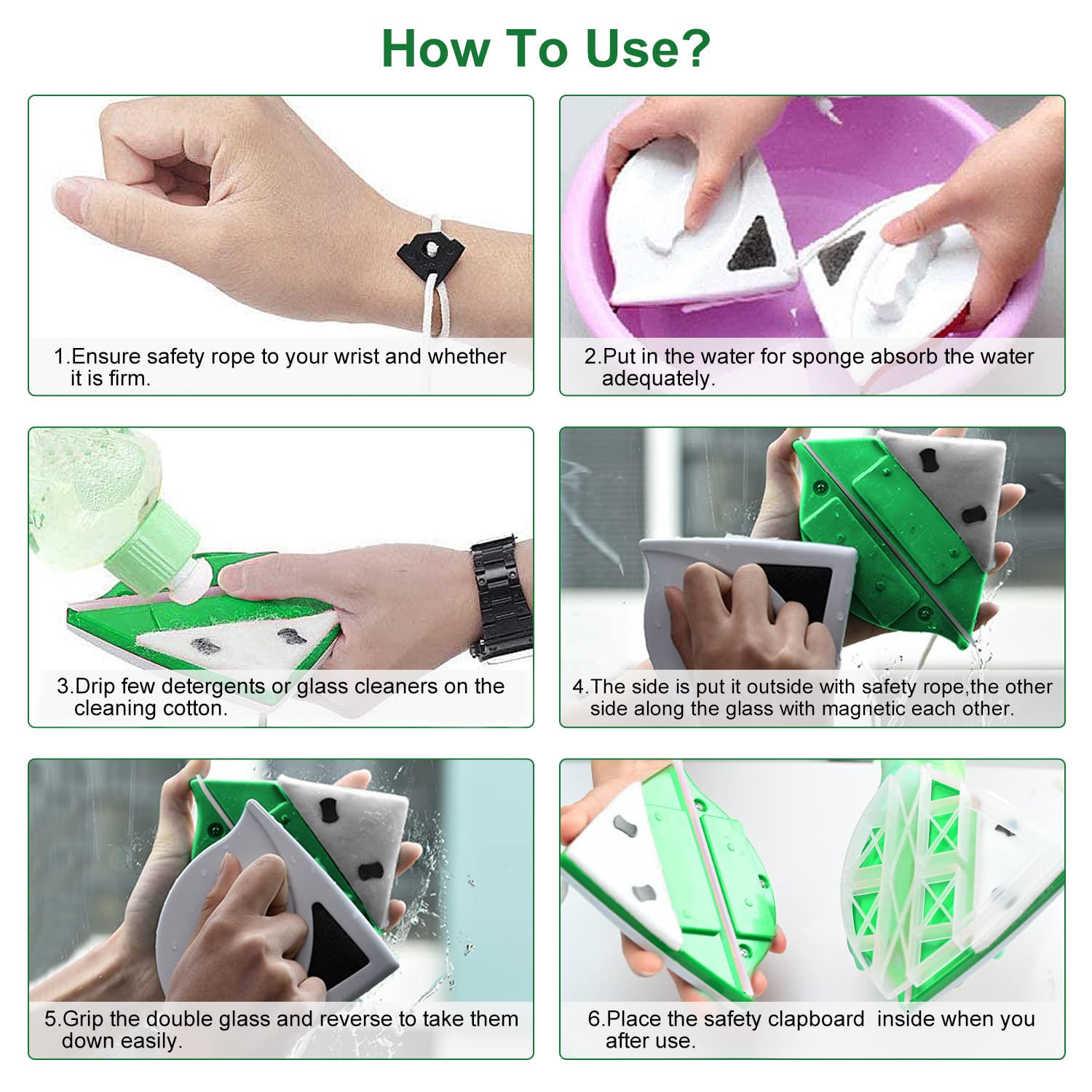 How To Use?

1.Ensure safety rope to your wrist and whether it is firm.

2.Put in the water for sponge absorb the water adequately.

3.Drip few detergents or glass cleaners on the cleaning cotton.

4.The side is put it outside with safety rope,the other side along the glass with magnetic each other.

5.Grip the double glass and reverse to take them down easily.

6.Place the safety clapboard inside when you after use.