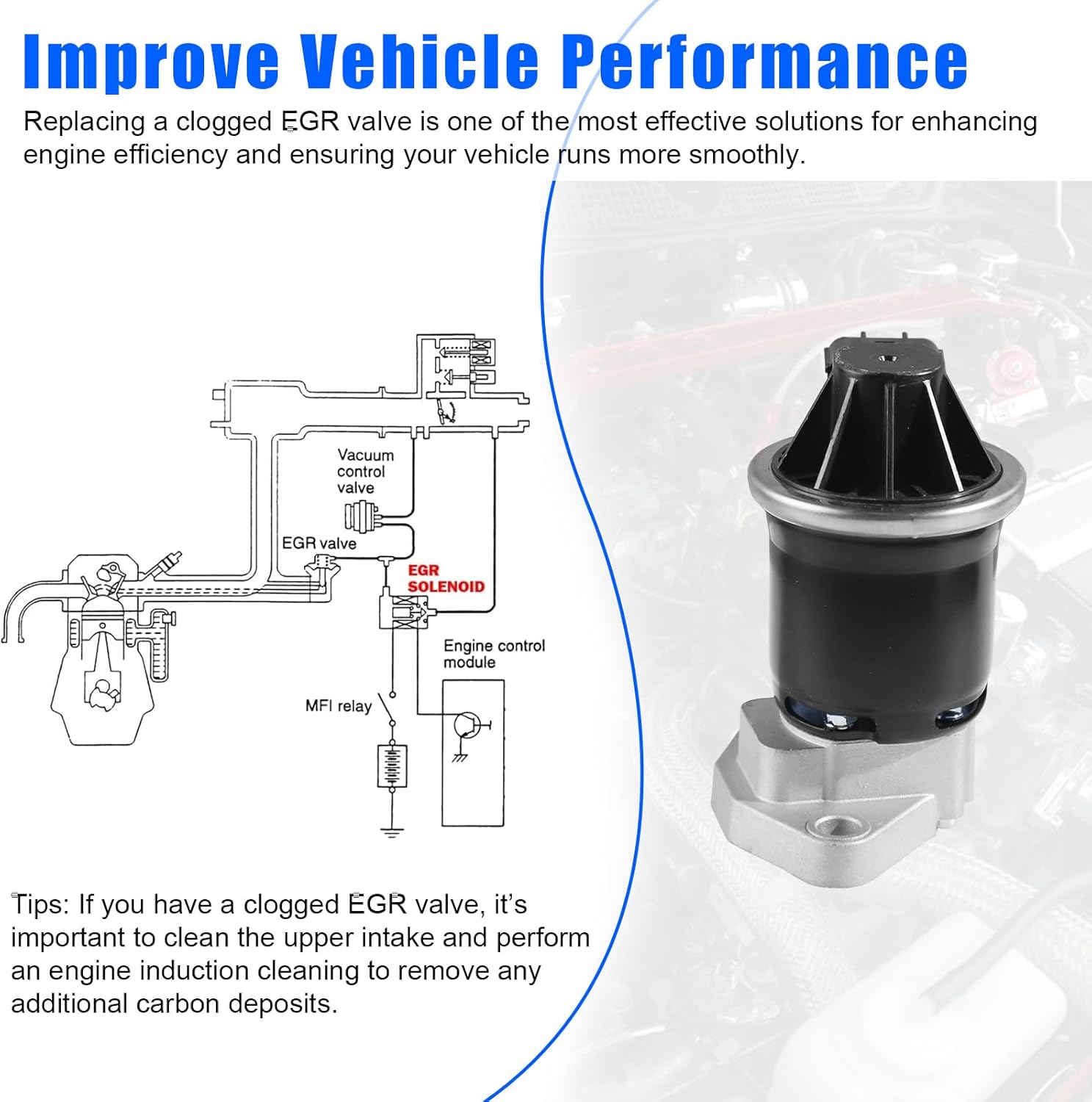 Improve Vehicle Performance

Replacing a clogged EGR valve is one of the most effective solutions for enhancing engine efficiency and ensuring your vehicle runs more smoothly.

Vacuum control valve

EGR valve

EGR SOLENOID

Engine control module

MFI relay

Tips: If you have a clogged EGR valve, it's important to clean the upper intake and perform an engine induction cleaning to remove any additional carbon deposits.