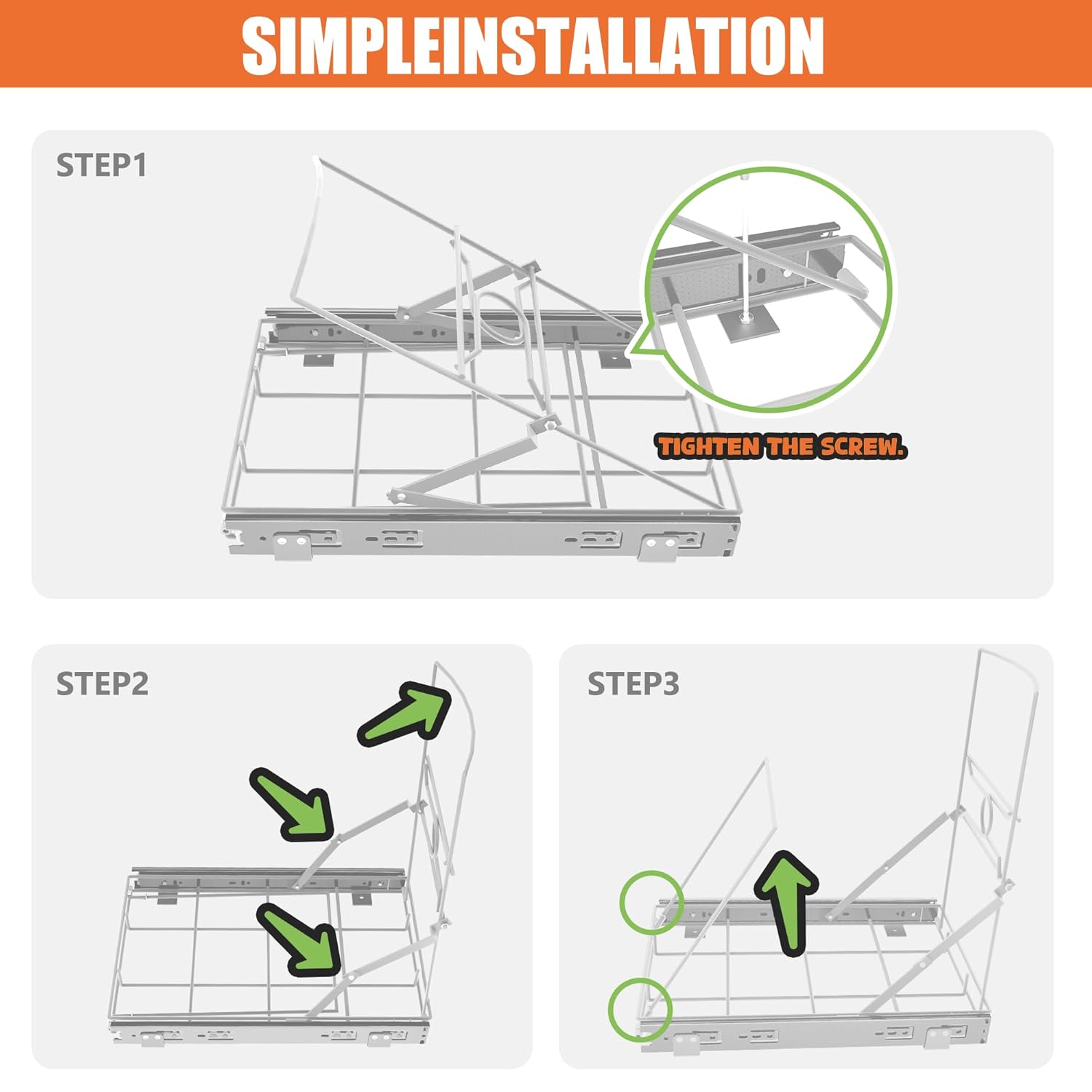 SIMPLEINSTALLATION

STEP1

TIGHTEN THE SCREW.

STEP2

STEP3