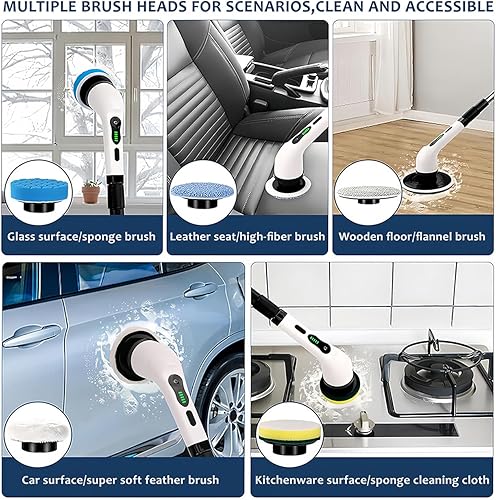 MULTIPLE BRUSH HEADS FOR SCENARIOS,CLEAN AND ACCESSIBLE

Glass surface/sponge brush

Leather seat/high-fiber brush

Wooden floor/flannel brush

Car surface/super soft feather brush

Kitchenware surface/sponge cleaning cloth