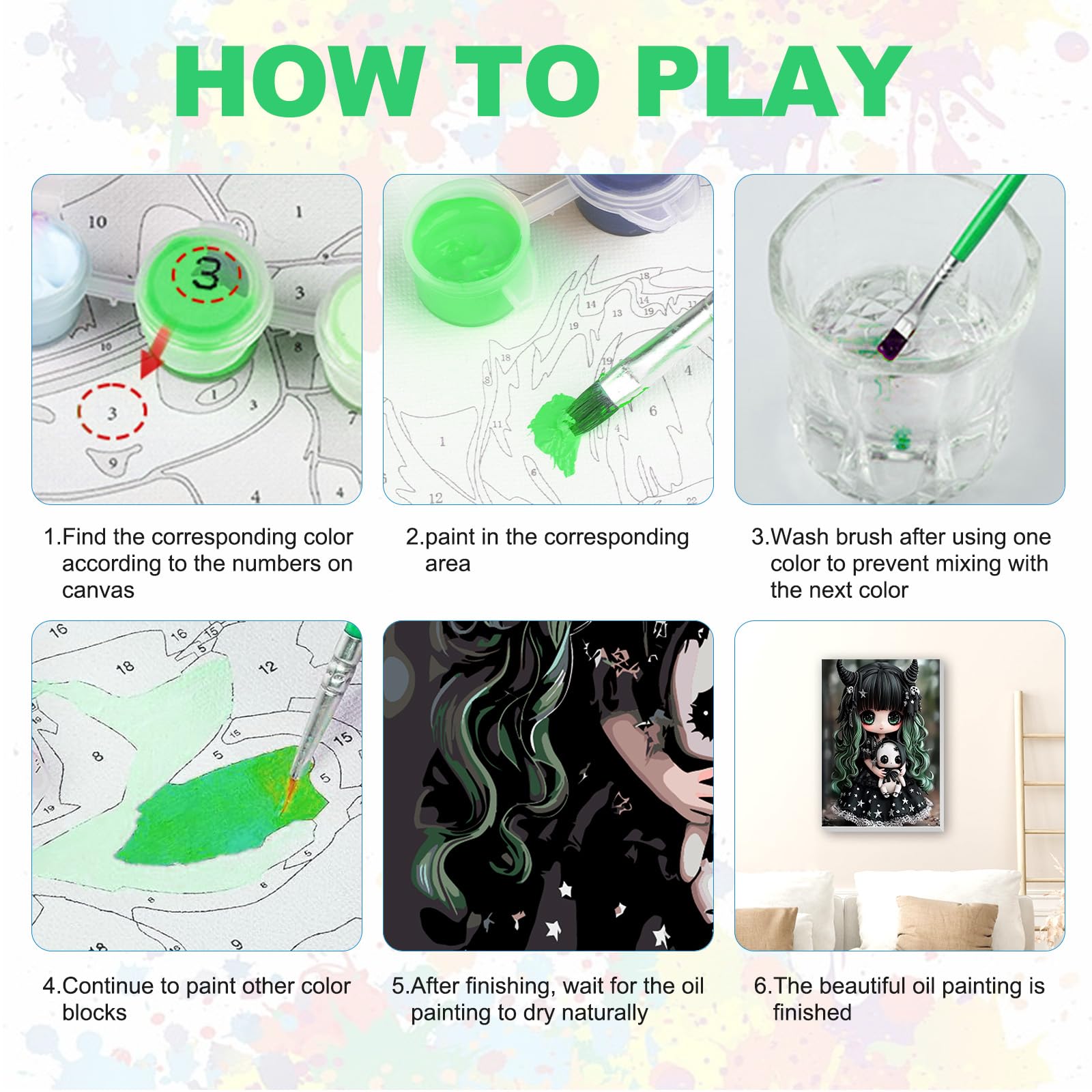 HOW TO PLAY

1.Find the corresponding color according to the numbers on canvas

2.paint in the corresponding area

3.Wash brush after using one color to prevent mixing with the next color

4.Continue to paint other color blocks

5.After finishing, wait for the oil painting to dry naturally

6.The beautiful oil painting is finished