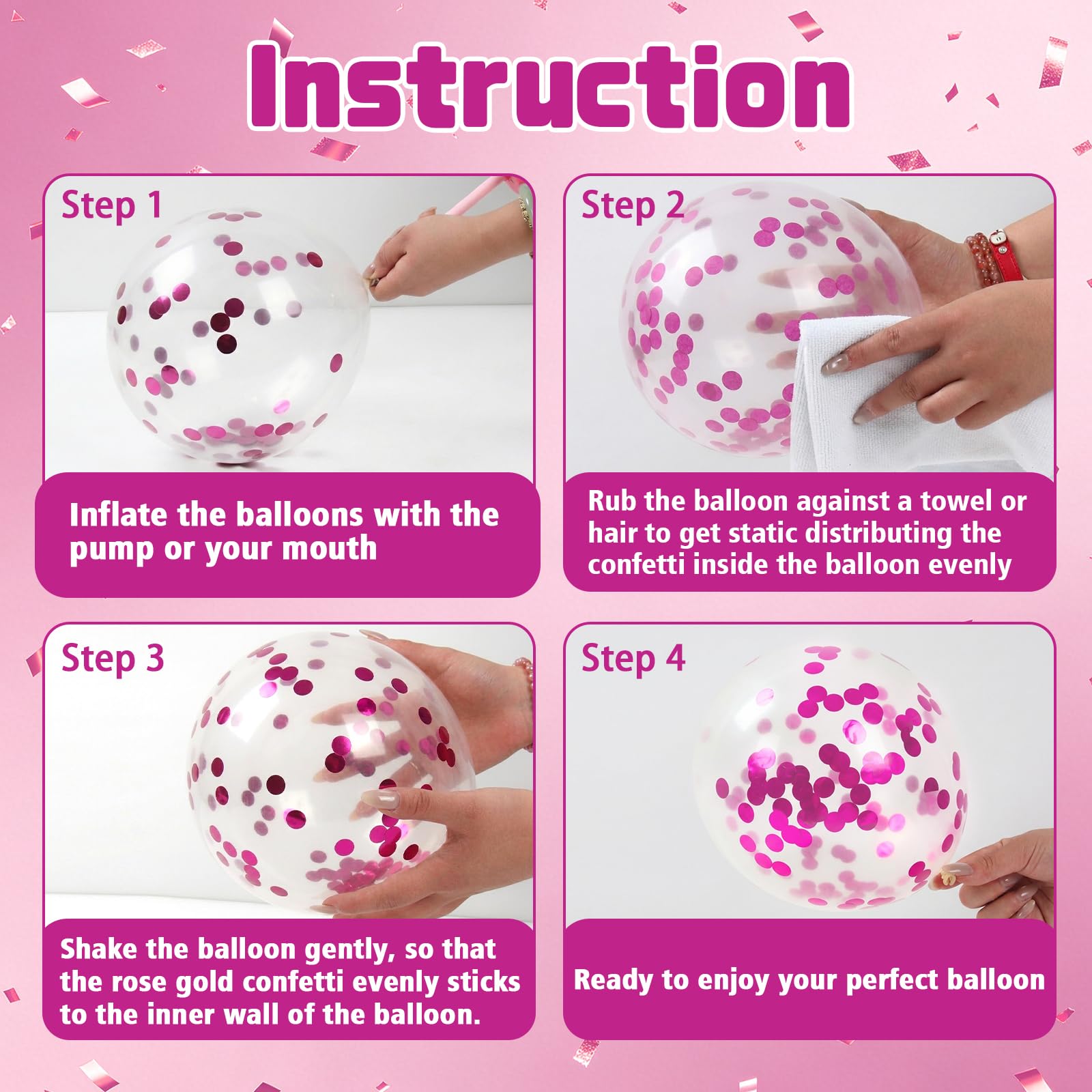 Instruction

Step 1

Inflate the balloons with the pump or your mouth

Step 2

Rub the balloon against a towel or hair to get static distributing the confetti inside the balloon evenly

Step 3

Shake the balloon gently, so that the rose gold confetti evenly sticks to the inner wall of the balloon.

Step 4

Ready to enjoy your perfect balloon