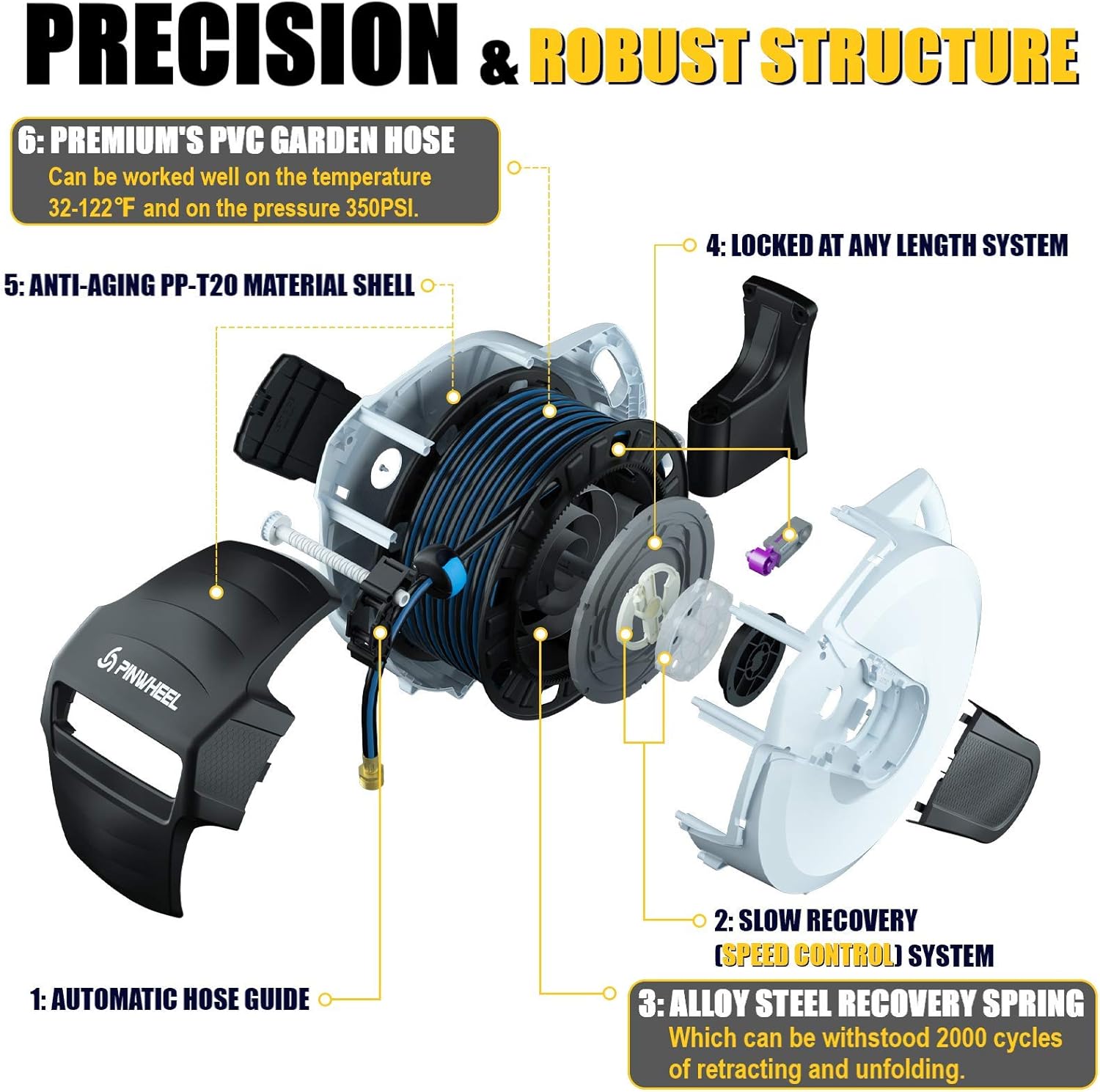 PRECISION & ROBUST STRUCTURE

6: PREMIUM'S PVC GARDEN HOSE
Can be worked well on the temperature 32-122℉ and on the pressure 350PSI.

4: LOCKED AT ANY LENGTH SYSTEM

5: ANTI-AGING PP-T20 MATERIAL SHELL

PINWHEEL

2: SLOW RECOVERY (SPEED CONTROL) SYSTEM

1: AUTOMATIC HOSE GUIDE

3: ALLOY STEEL RECOVERY SPRING
Which can be withstood 2000 cycles of retracting and unfolding.