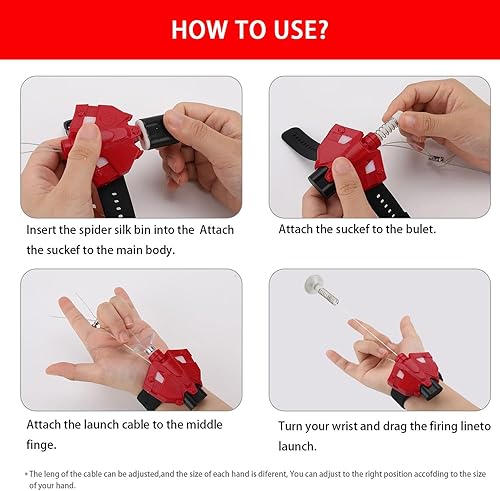 HOW TO USE?

Insert the spider silk bin into the Attach the suckef to the main body.

Attach the suckef to the bulet.

Attach the launch cable to the middle finge.

Turn your wrist and drag the firing lineto launch.

* The leng of the cable can be adjusted,and the size of each hand is diferent, You can adjust to the right position accofding to the size of your hand.