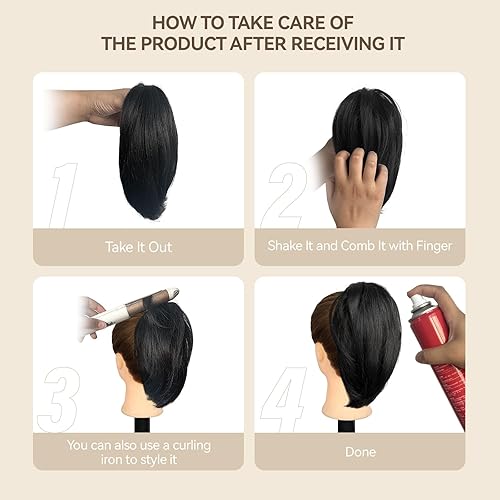 HOW TO TAKE CARE OF THE PRODUCT AFTER RECEIVING IT

1

Take It Out

2

Shake It and Comb It with Finger

3

You can also use a curling iron to style it

4

Done