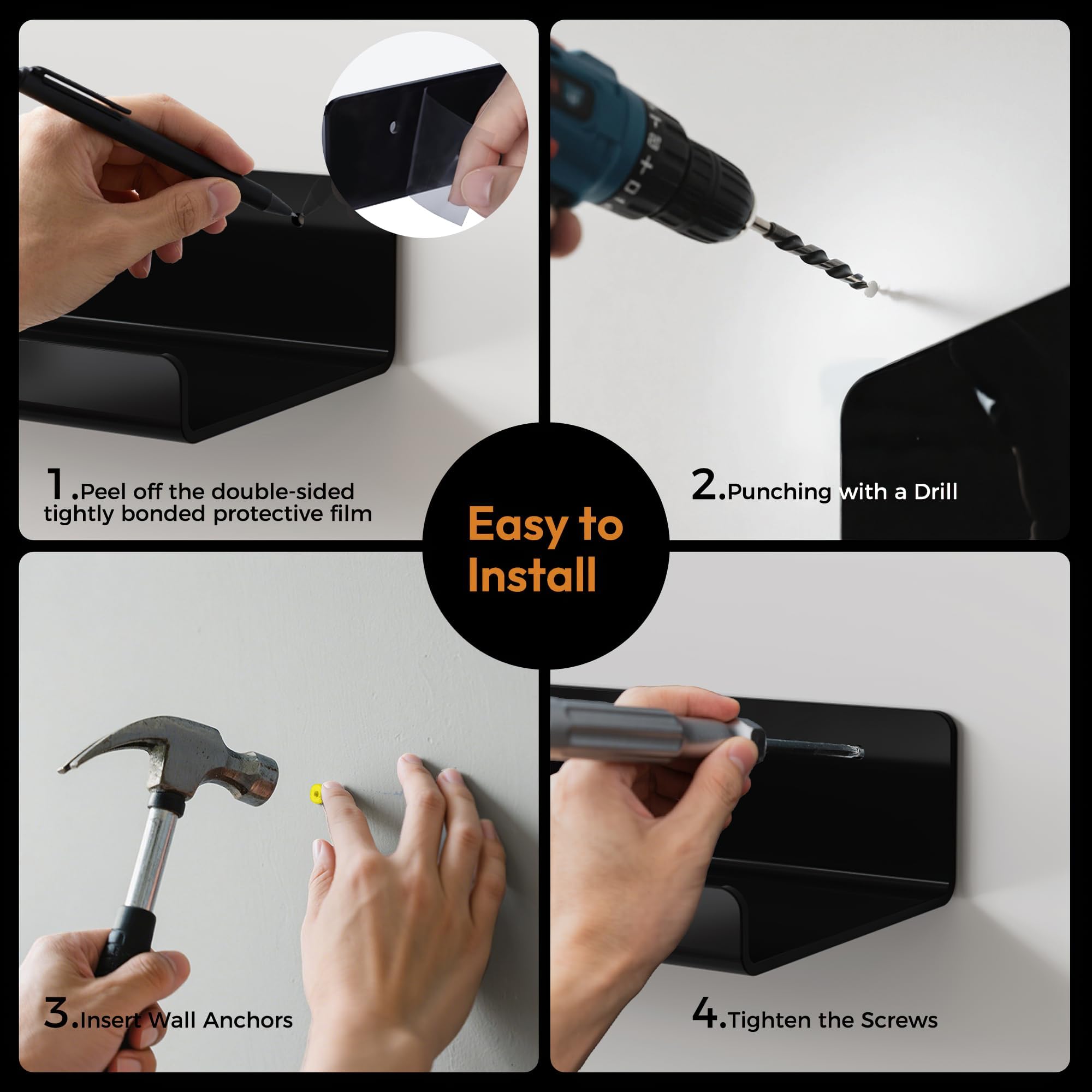 1.Peel off the double-sided tightly bonded protective film

2.Punching with a Drill

Easy to Install

3.Insert Wall Anchors

4.Tighten the Screws