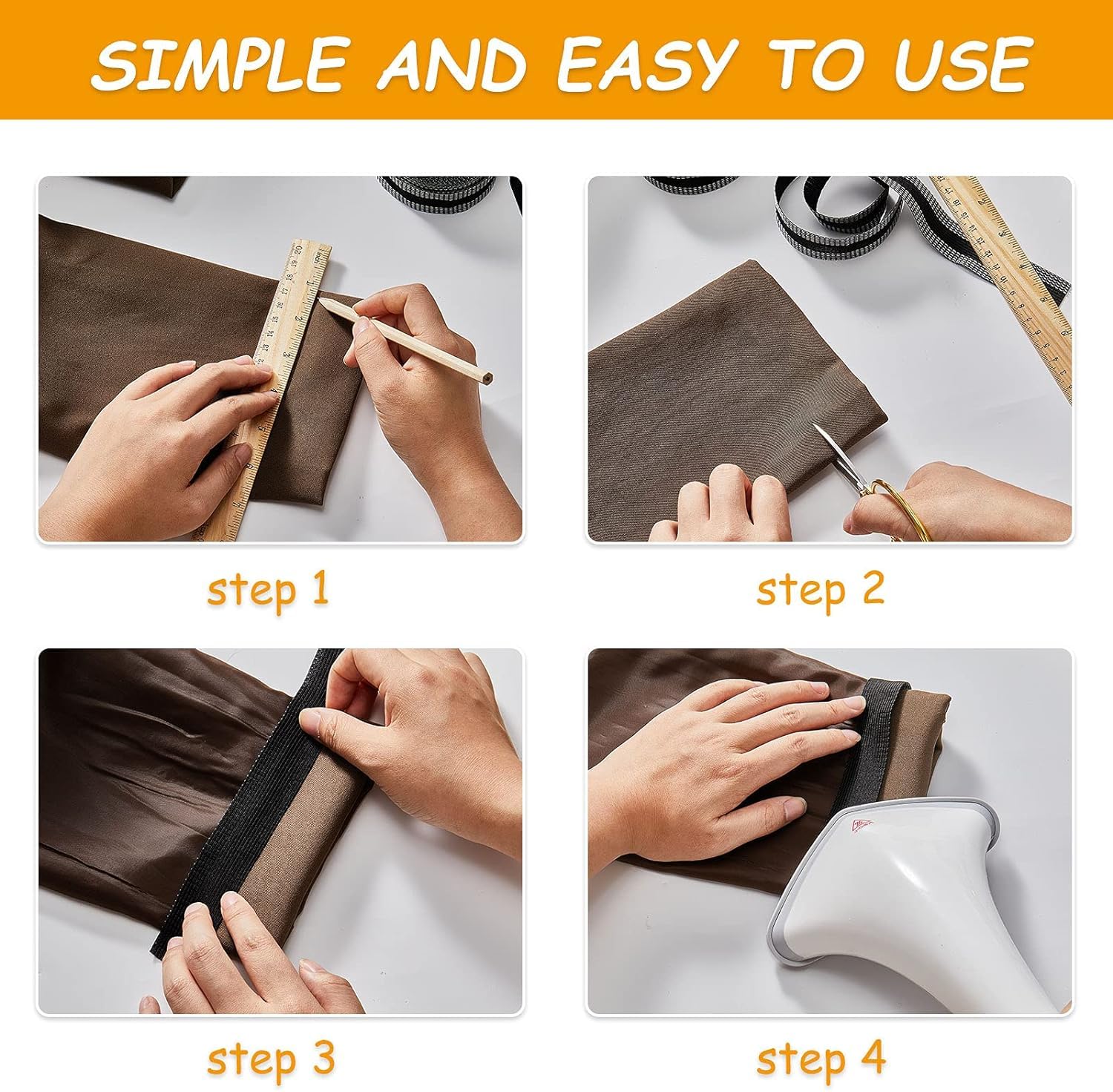 SIMPLE AND EASY TO USE

step 1

step 2

step 3

step 4