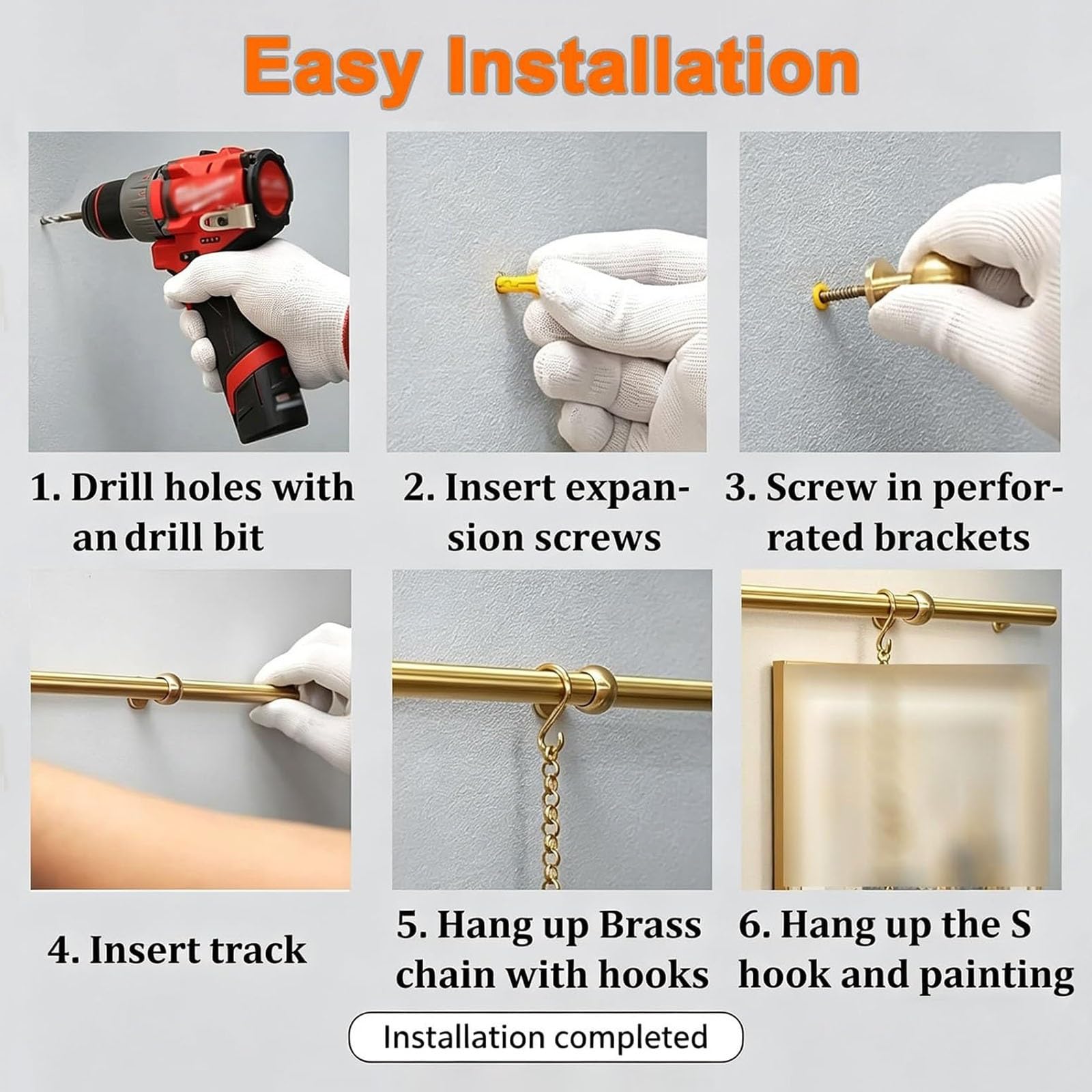 Easy Installation

1. Drill holes with an drill bit

2. Insert expansion screws

3. Screw in perforated brackets

4. Insert track

5. Hang up Brass chain with hooks

6. Hang up the S hook and painting

Installation completed