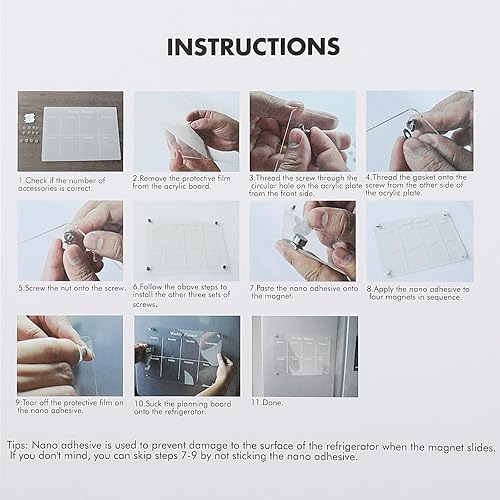 INSTRUCTIONS

1.Check if the number of accessories is correct.

2.Remove the protective film from the acrylic board.

3.Thread the screw through the circular hole on the acrylic plate from the front side.

4.Thread the gasket onto the screw from the other side of the acrylic plate.

5.Screw the nut onto the screw.

6.Follow the above steps to install the other three sets of screws.

7.Paste the nano adhesive onto the magnet.

8.Apply the nano adhesive to four magnets in sequence.

9.Tear off the protective film on the nano adhesive.

Weekly Planner

10.Suck the planning board onto the refrigerator.

11.Done.

Tips: Nano adhesive is used to prevent damage to the surface of the refrigerator when the magnet slides. If you don't mind, you can skip steps 7-9 by not sticking the nano adhesive.