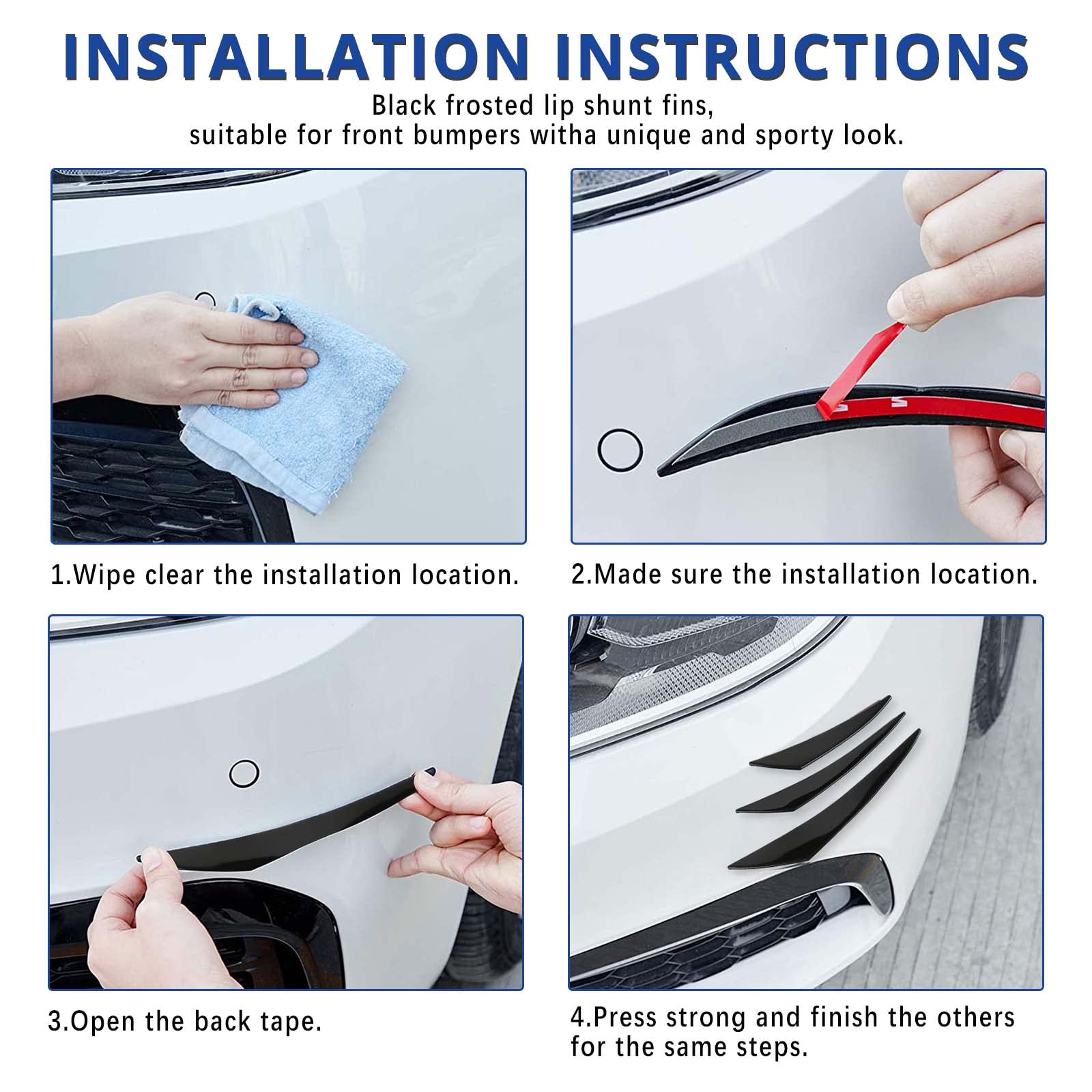 INSTALLATION INSTRUCTIONS

Black frosted lip shunt fins, suitable for front bumpers witha unique and sporty look.

1.Wipe clear the installation location.

2.Made sure the installation location.

3.Open the back tape.

4.Press strong and finish the others for the same steps.