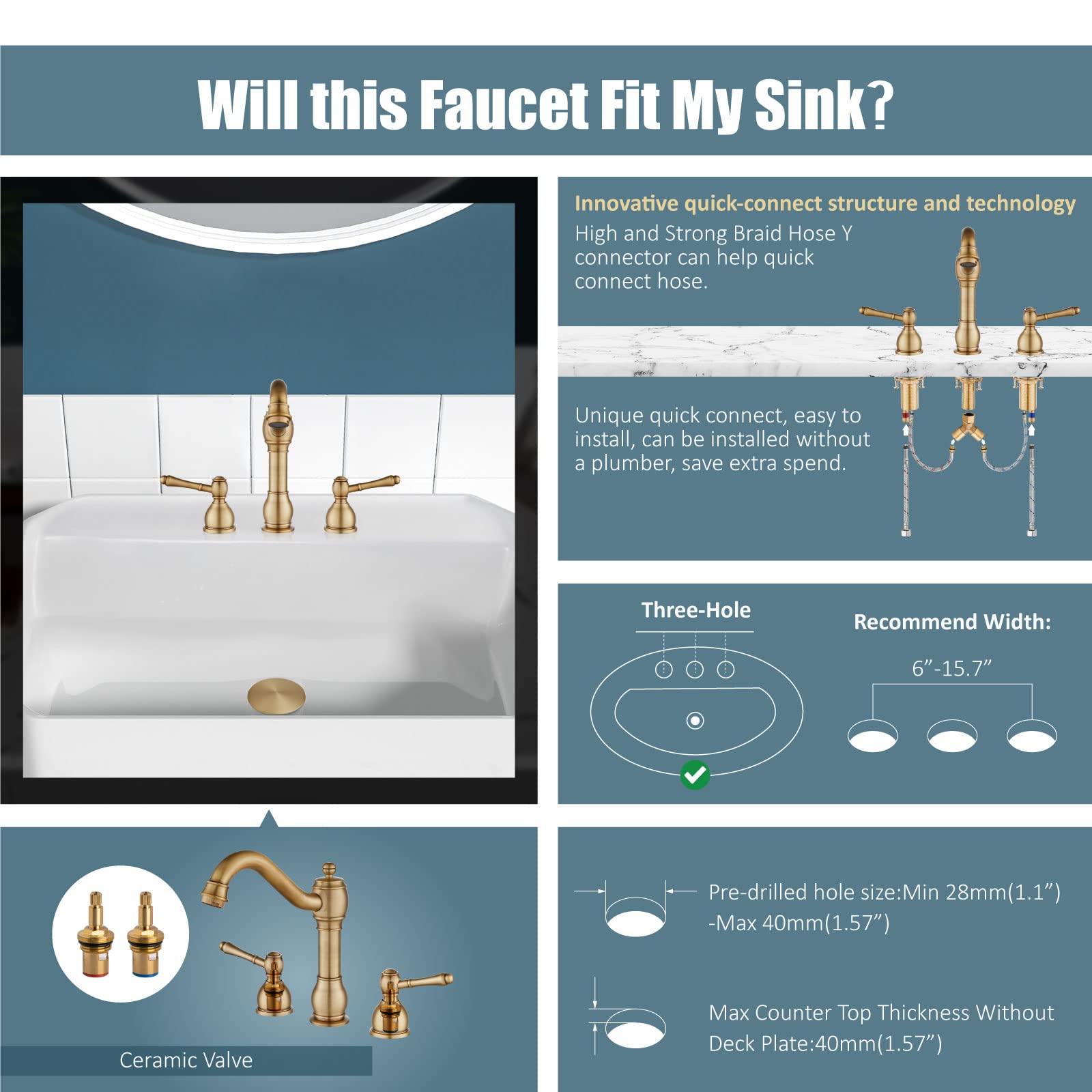 Will this Faucet Fit My Sink?

Innovative quick-connect structure and technology

High and Strong Braid Hose Y connector can help quick connect hose.

Unique quick connect, easy to install, can be installed without a plumber, save extra spend.

Three-Hole

Recommend Width:

6”-15.7”

Ceramic Valve

Pre-drilled hole size:Min 28mm(1.1”) -Max 40mm(1.57”)

Max Counter Top Thickness Without Deck Plate:40mm(1.57”)