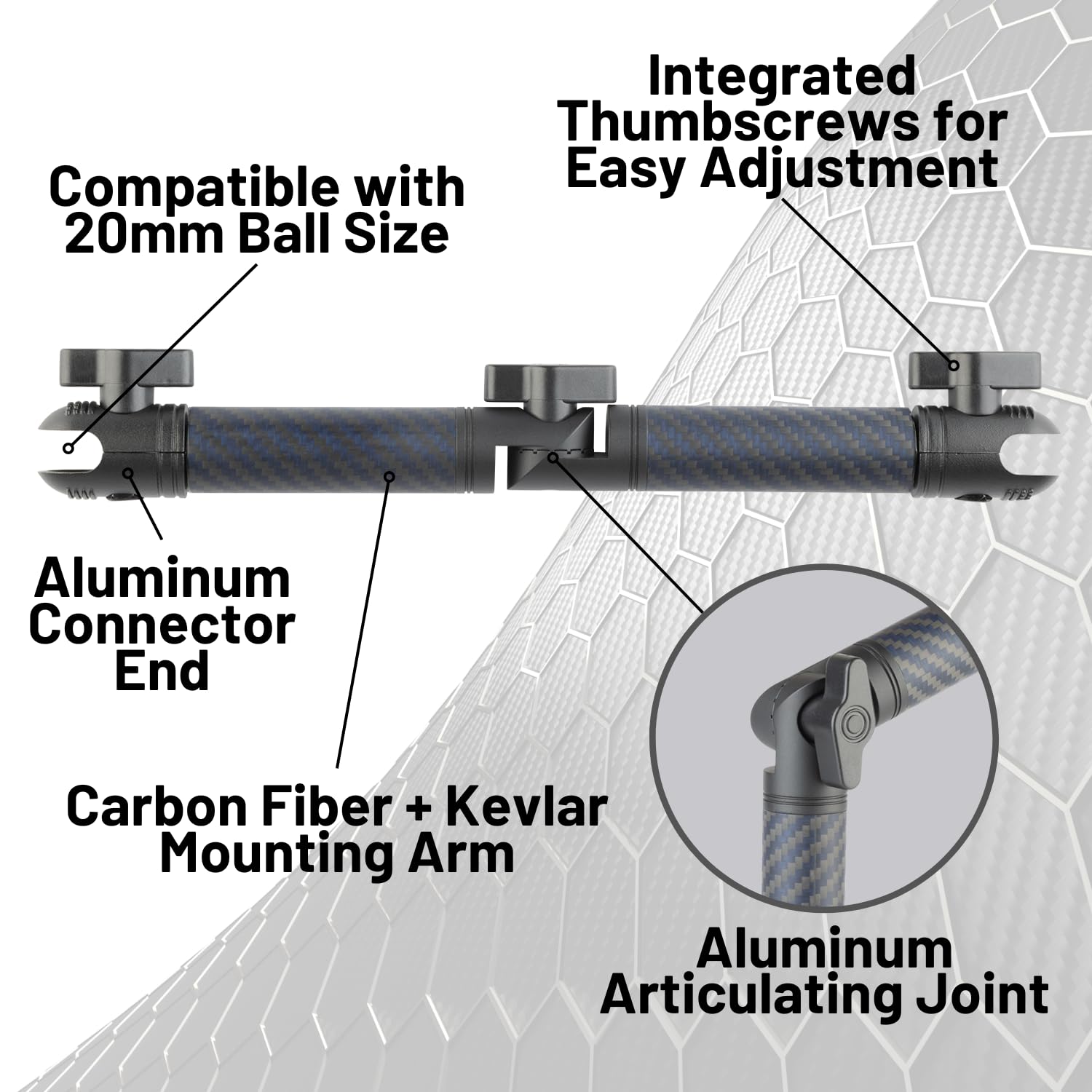 Integrated Thumbscrews for Easy Adjustment

Compatible with 20mm Ball Size

Aluminum Connector End

Carbon Fiber + Kevlar Mounting Arm

Aluminum Articulating Joint