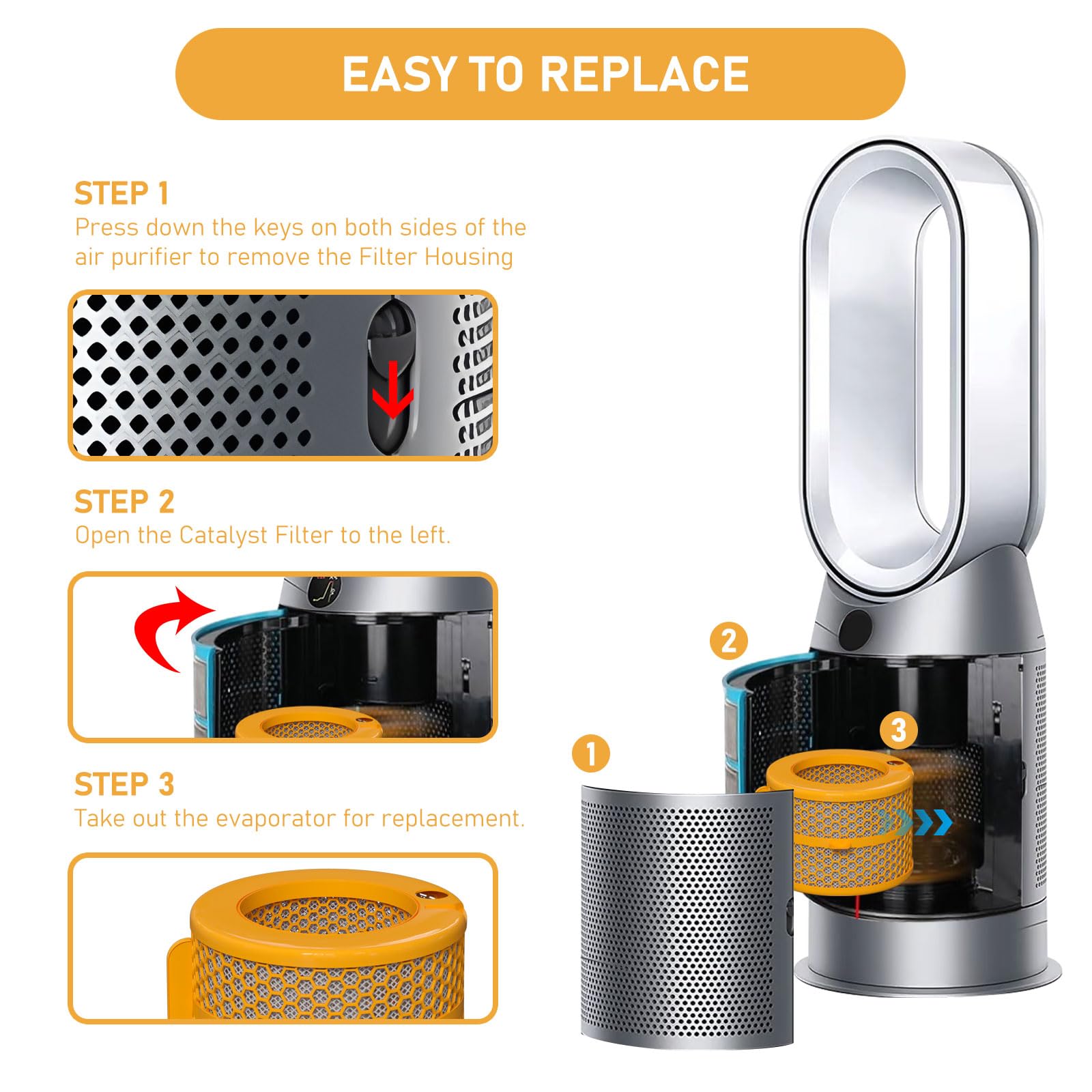 EASY TO REPLACE

STEP 1
Press down the keys on both sides of the air purifier to remove the Filter Housing

STEP 2
Open the Catalyst Filter to the left.

STEP 3
Take out the evaporator for replacement.

2

3

1