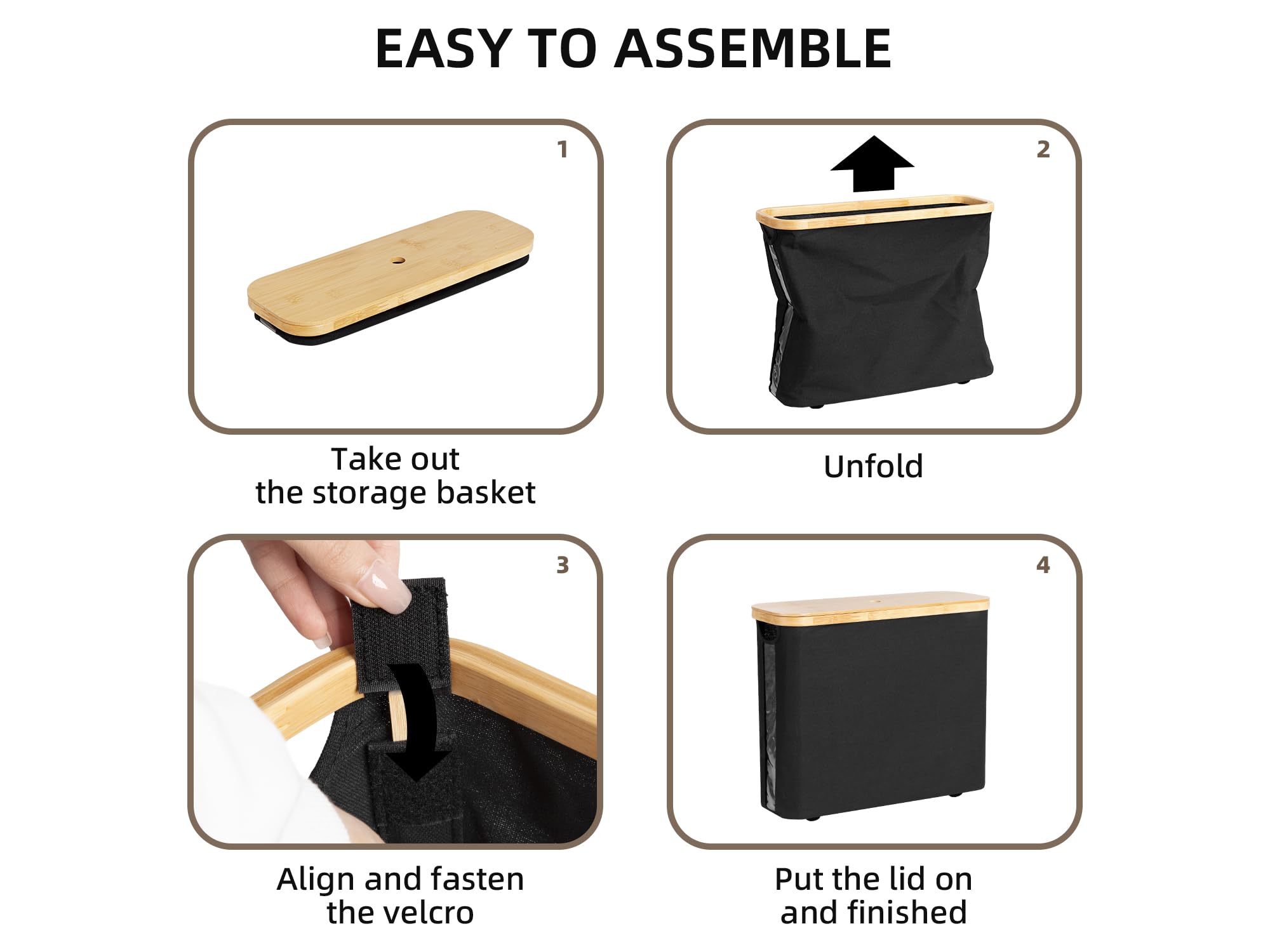 EASY TO ASSEMBLE

1

Take out the storage basket

2

Unfold

3

Align and fasten the velcro

4

Put the lid on and finished