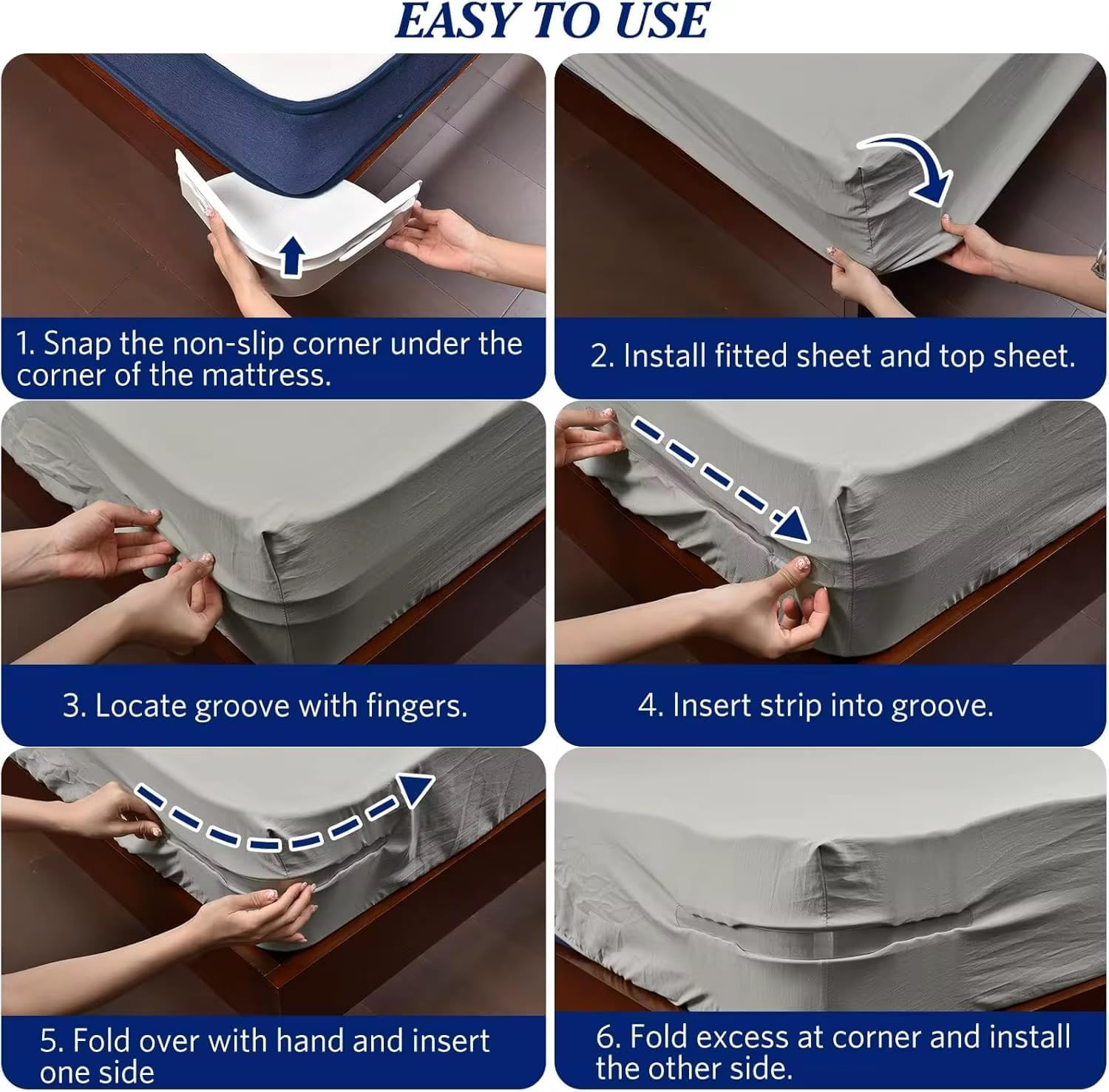 EASY TO USE

1. Snap the non-slip corner under the corner of the mattress.

2. Install fitted sheet and top sheet.

3. Locate groove with fingers.

4. Insert strip into groove.

5. Fold over with hand and insert one side

6. Fold excess at corner and install the other side.