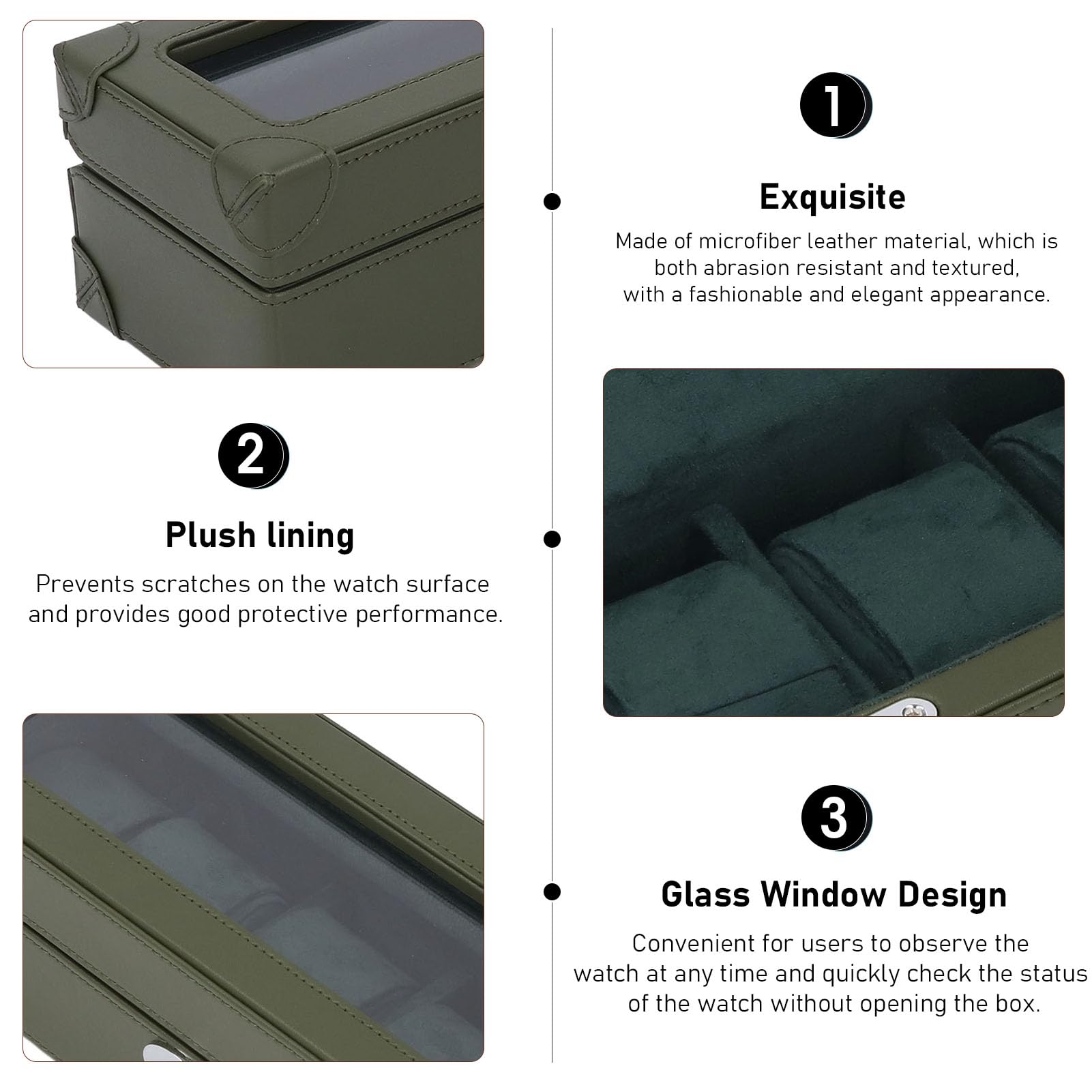 1

Exquisite

Made of microfiber leather material, which is both abrasion resistant and textured, with a fashionable and elegant appearance.

2

Plush lining

Prevents scratches on the watch surface and provides good protective performance.

3

Glass Window Design

Convenient for users to observe the watch at any time and quickly check the status of the watch without opening the box.