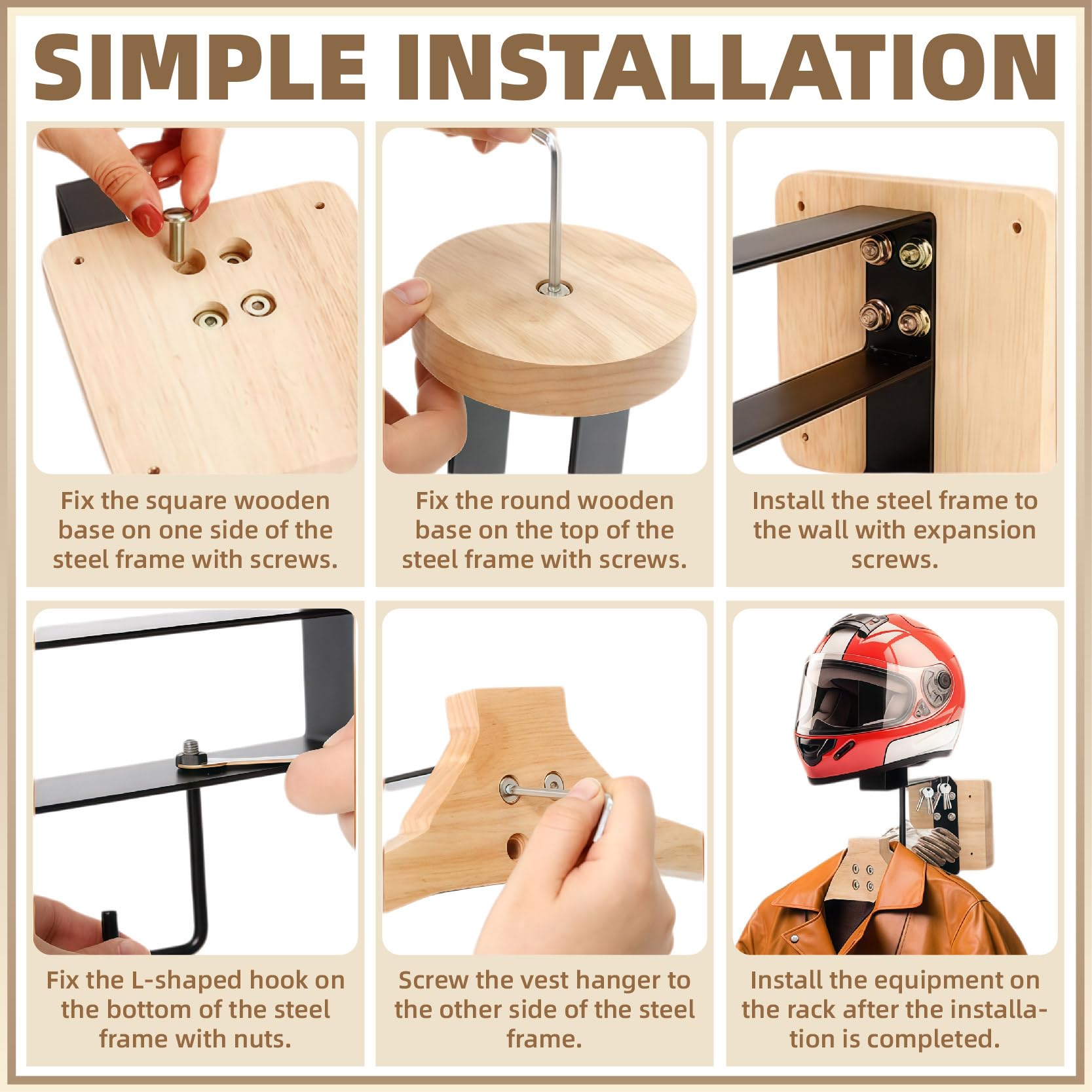 SIMPLE INSTALLATION

Fix the square wooden base on one side of the steel frame with screws.

Fix the round wooden base on the top of the steel frame with screws.

Install the steel frame to the wall with expansion screws.

Fix the L-shaped hook on the bottom of the steel frame with nuts.

Screw the vest hanger to the other side of the steel frame.

Install the equipment on the rack after the installation is completed.