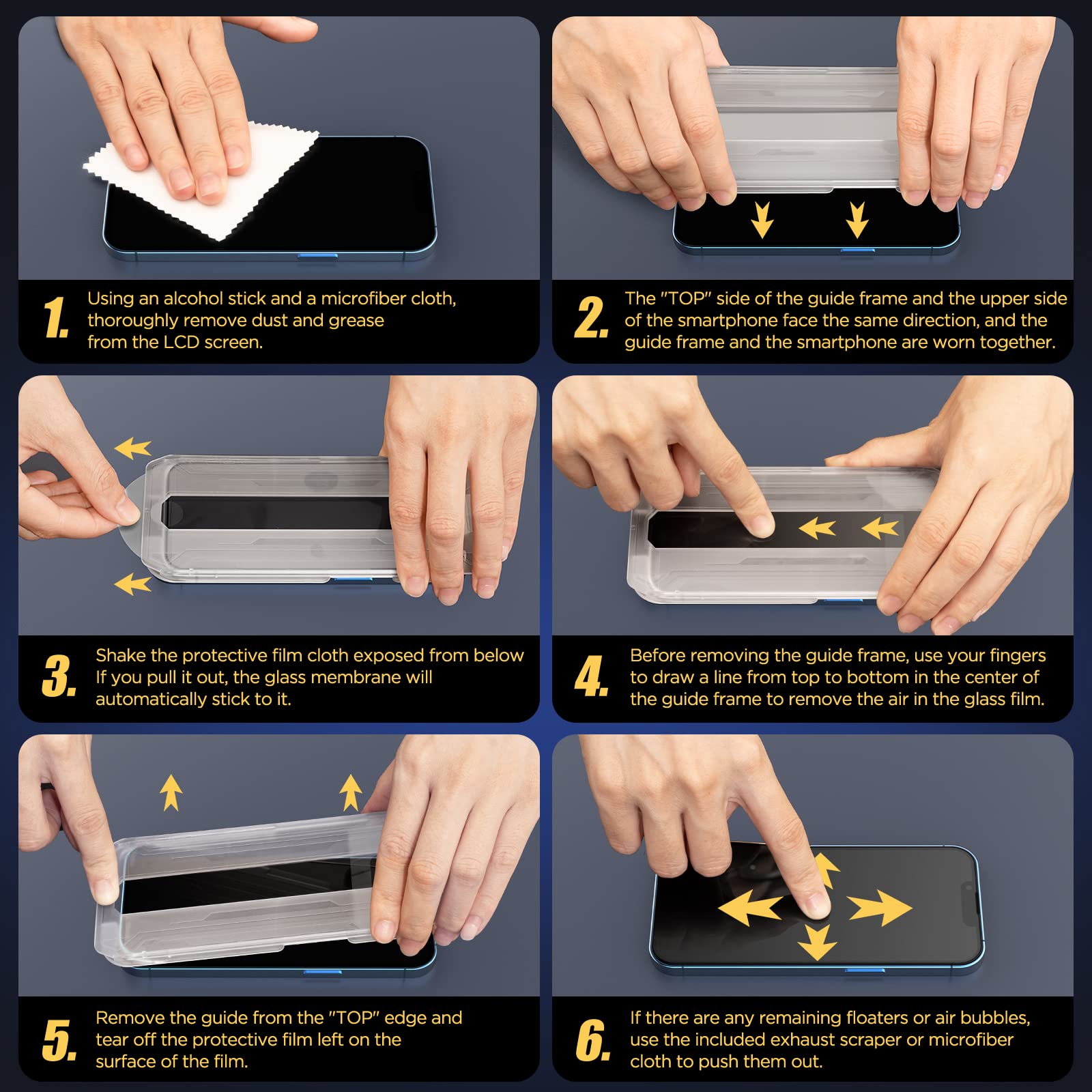 1. Using an alcohol stick and a microfiber cloth, thoroughly remove dust and grease from the LCD screen.

2. The "TOP" side of the guide frame and the upper side of the smartphone face the same direction, and the guide frame and the smartphone are worn together.

3. Shake the protective film cloth exposed from below If you pull it out, the glass membrane will automatically stick to it.

4. Before removing the guide frame, use your fingers to draw a line from top to bottom in the center of the guide frame to remove the air in the glass film.

5. Remove the guide from the "TOP" edge and tear off the protective film left on the surface of the film.

6. If there are any remaining floaters or air bubbles, use the included exhaust scraper or microfiber cloth to push them out.