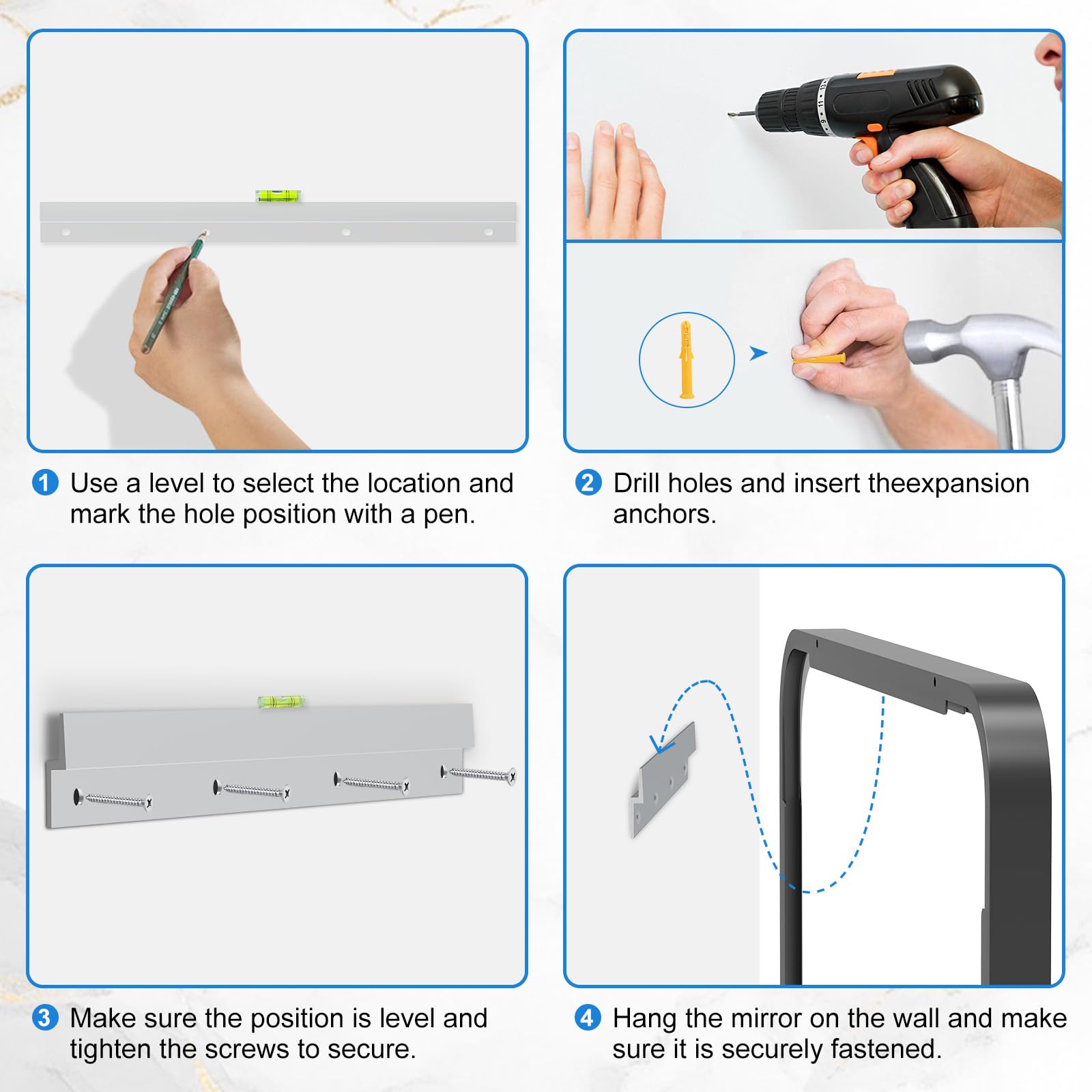 1 Use a level to select the location and mark the hole position with a pen.

2 Drill holes and insert theexpansion anchors.

3 Make sure the position is level and tighten the screws to secure.

4 Hang the mirror on the wall and make sure it is securely fastened.