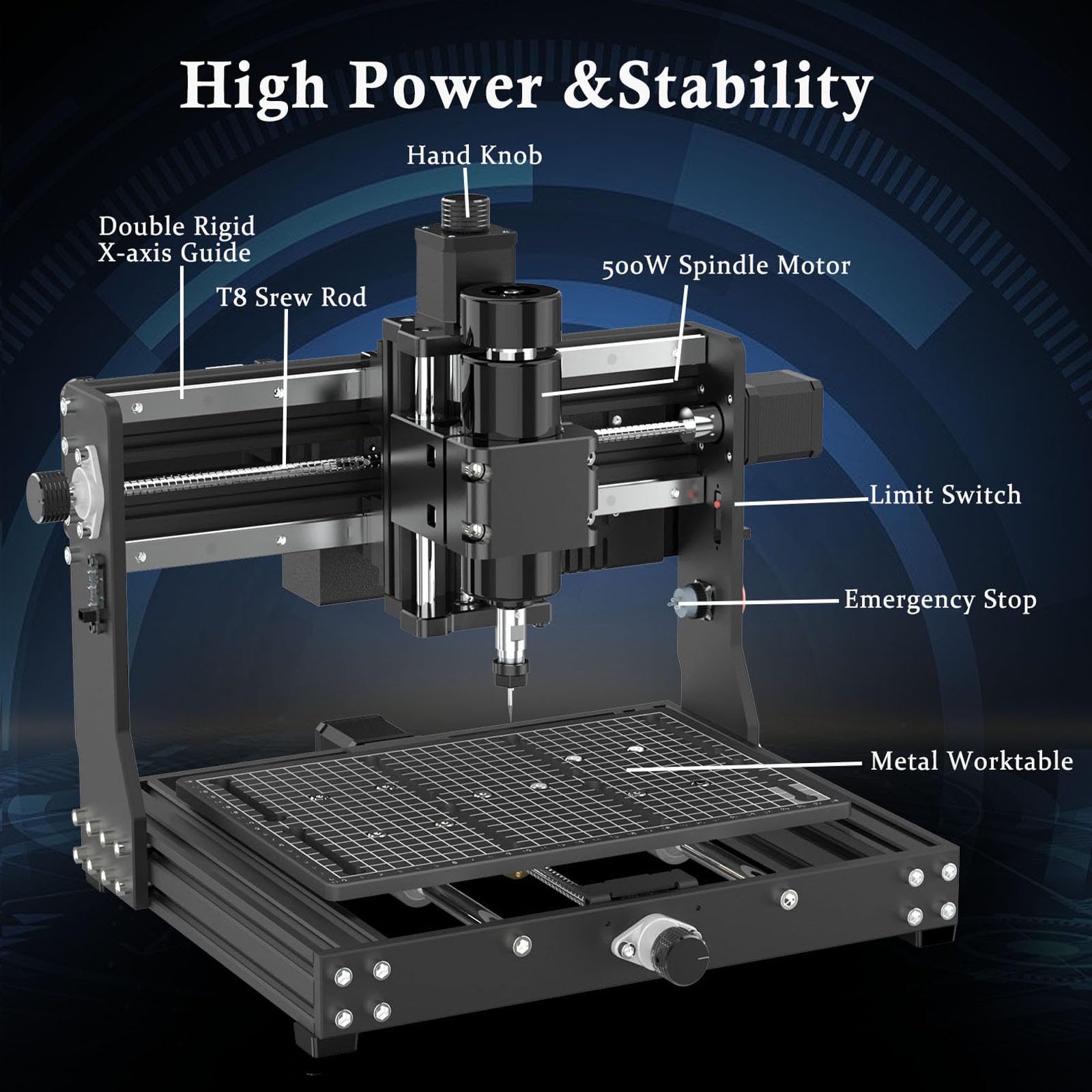 High Power &Stability

Hand Knob

Double Rigid X-axis Guide

T8 Srew Rod

500W Spindle Motor

Limit Switch

Emergency Stop

Metal Worktable