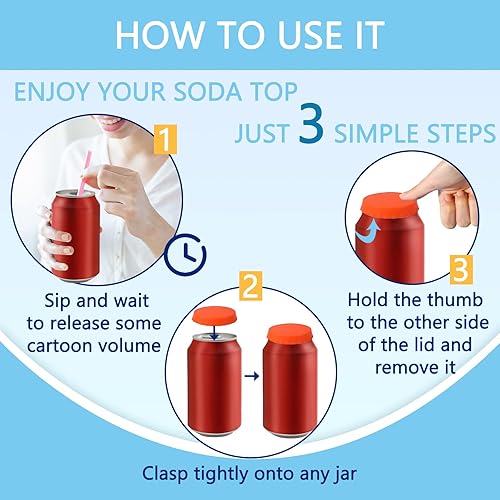 HOW TO USE IT

ENJOY YOUR SODA TOP

JUST 3 SIMPLE STEPS

1

Sip and wait to release some cartoon volume

2

Clasp tightly onto any jar

3

Hold the thumb to the other side of the lid and remove it