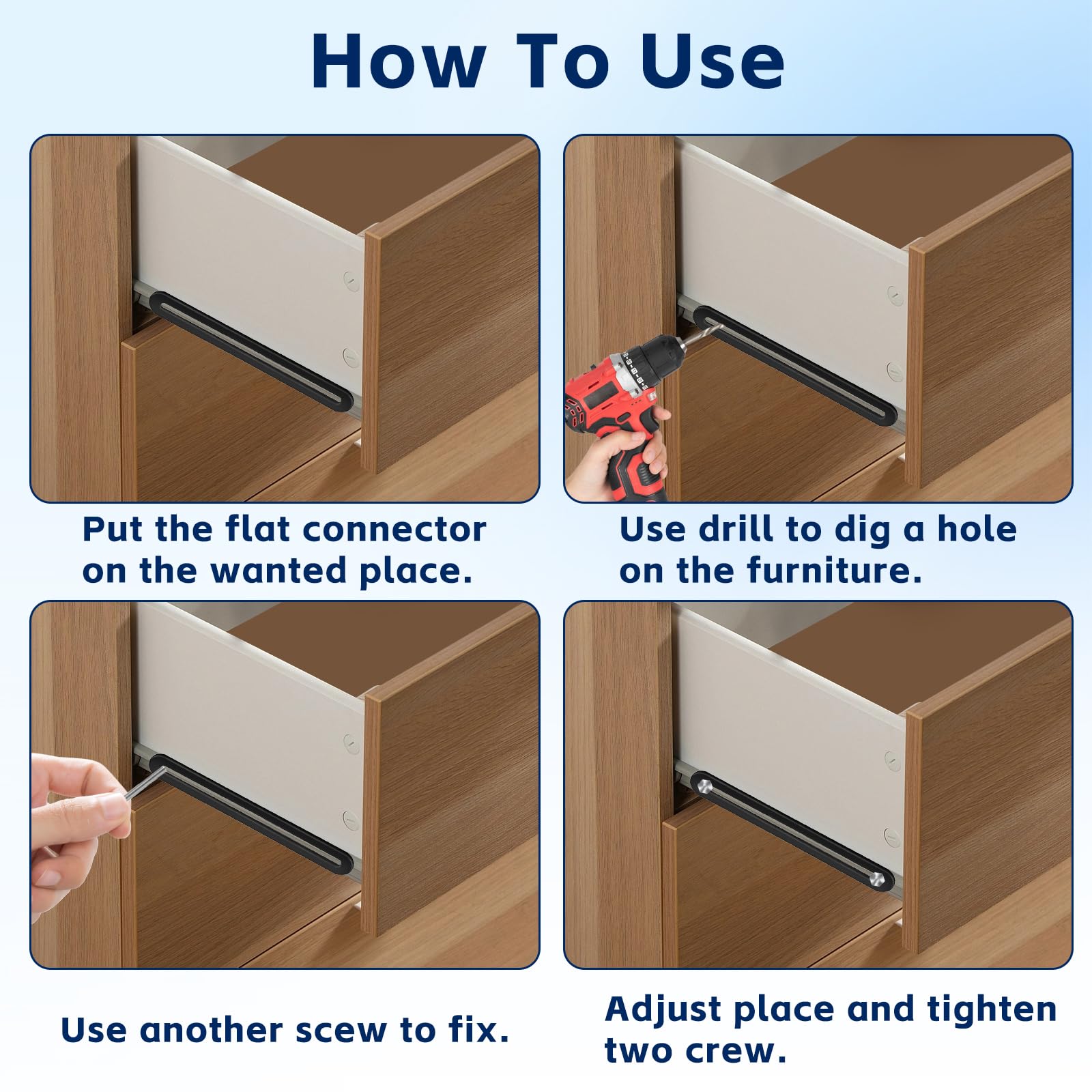 How To Use

Put the flat connector on the wanted place.

Use drill to dig a hole on the furniture.

Use another scew to fix.

Adjust place and tighten two crew.