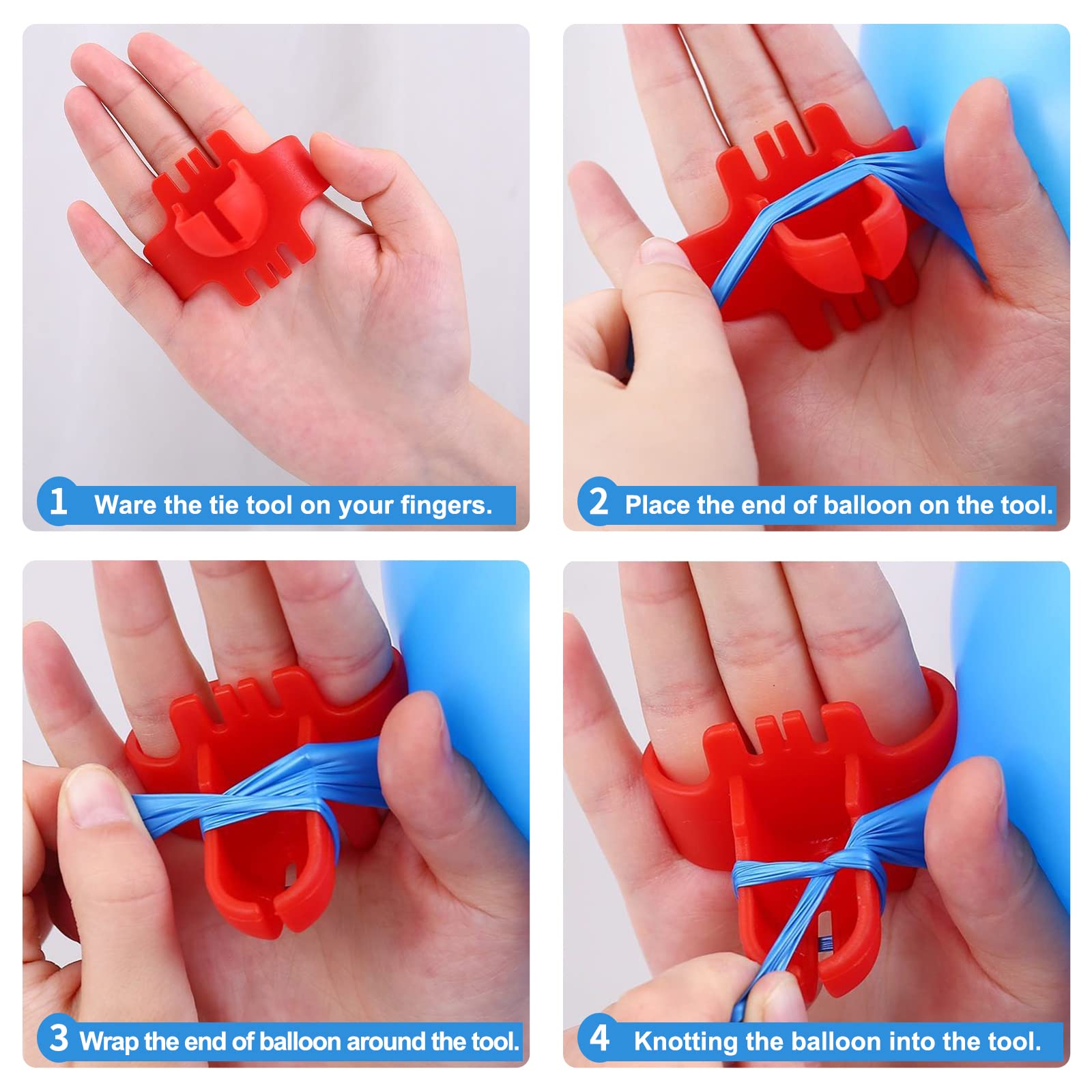 1 Ware the tie tool on your fingers.

2 Place the end of balloon on the tool.

3 Wrap the end of balloon around the tool.

4 Knotting the balloon into the tool.