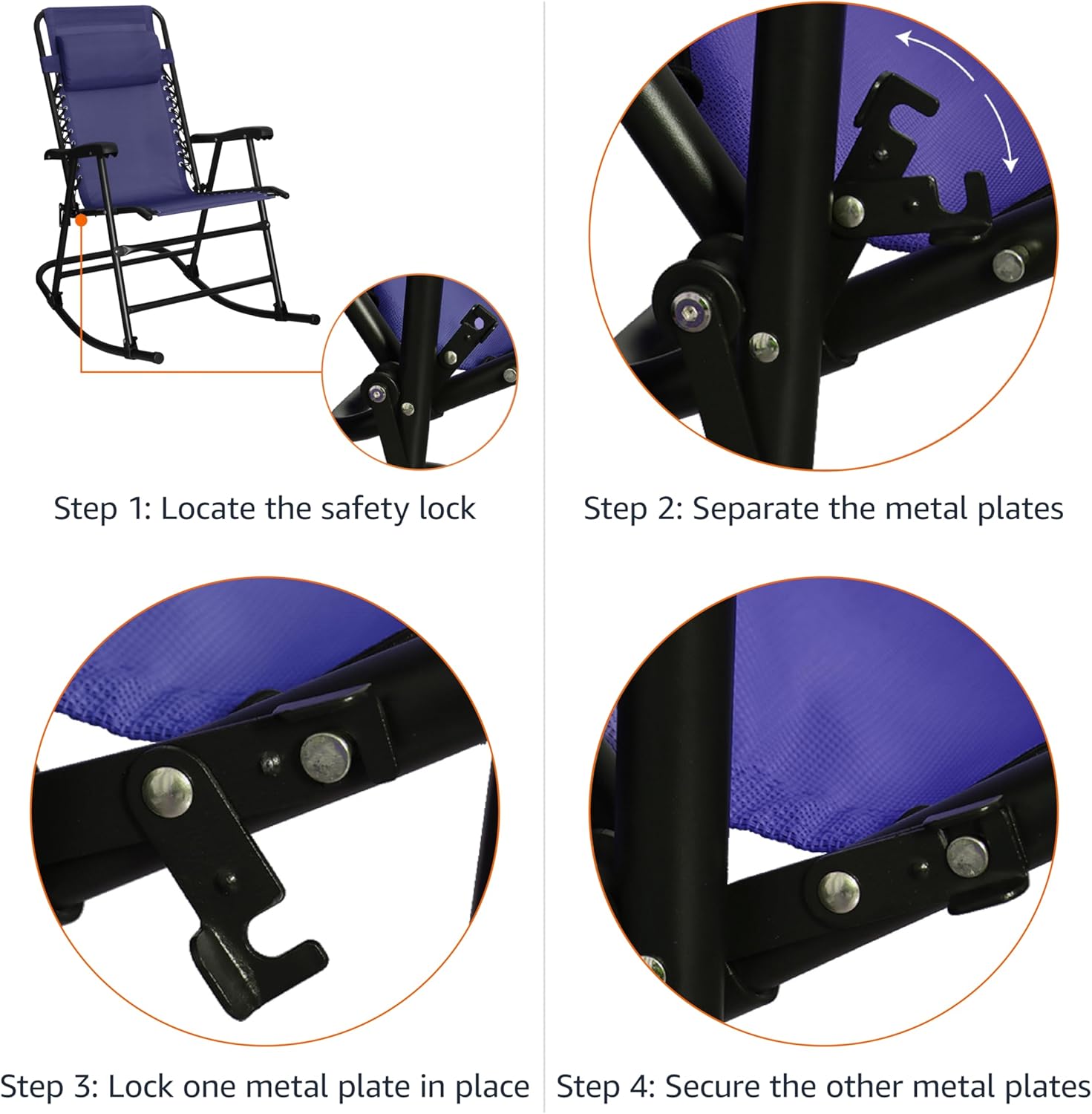 Step 1: Locate the safety lock

Step 2: Separate the metal plates

Step 3: Lock one metal plate in place

Step 4: Secure the other metal plates