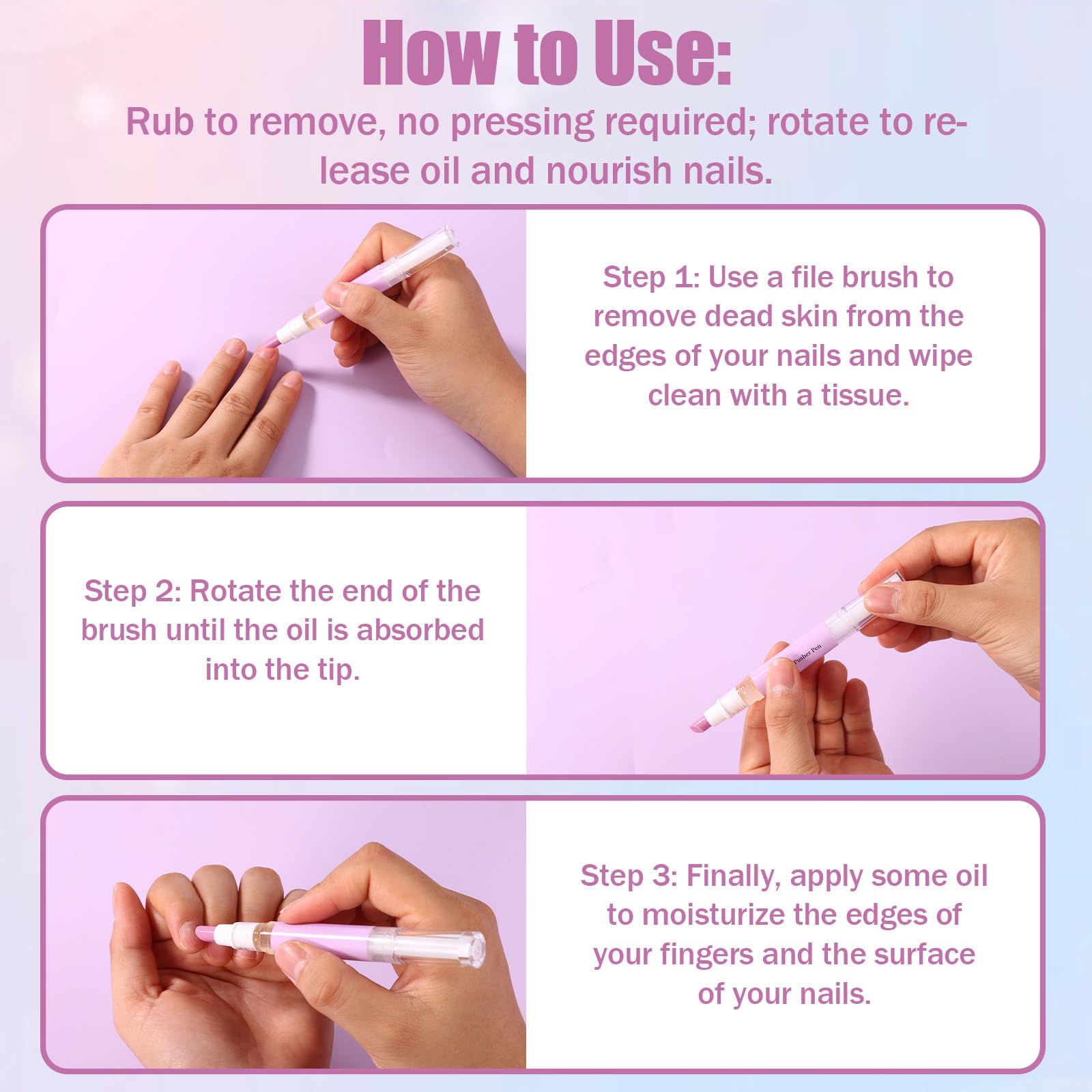 How to Use:

Rub to remove, no pressing required; rotate to release oil and nourish nails.

Step 1: Use a file brush to remove dead skin from the edges of your nails and wipe clean with a tissue.

Step 2: Rotate the end of the brush until the oil is absorbed into the tip.

Pusher Pen

Step 3: Finally, apply some oil to moisturize the edges of your fingers and the surface of your nails.