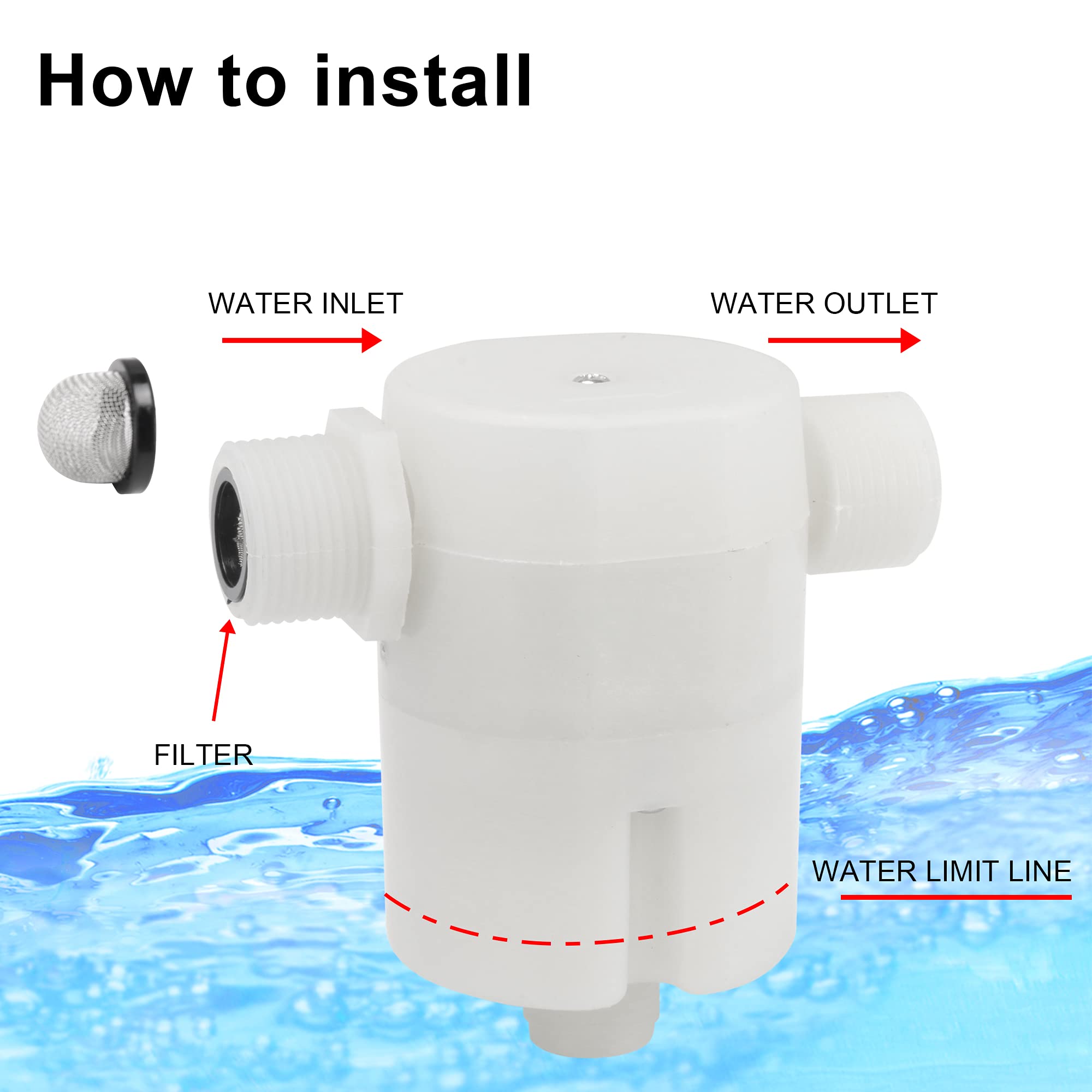 How to install

WATER INLET

WATER OUTLET

FILTER

WATER LIMIT LINE