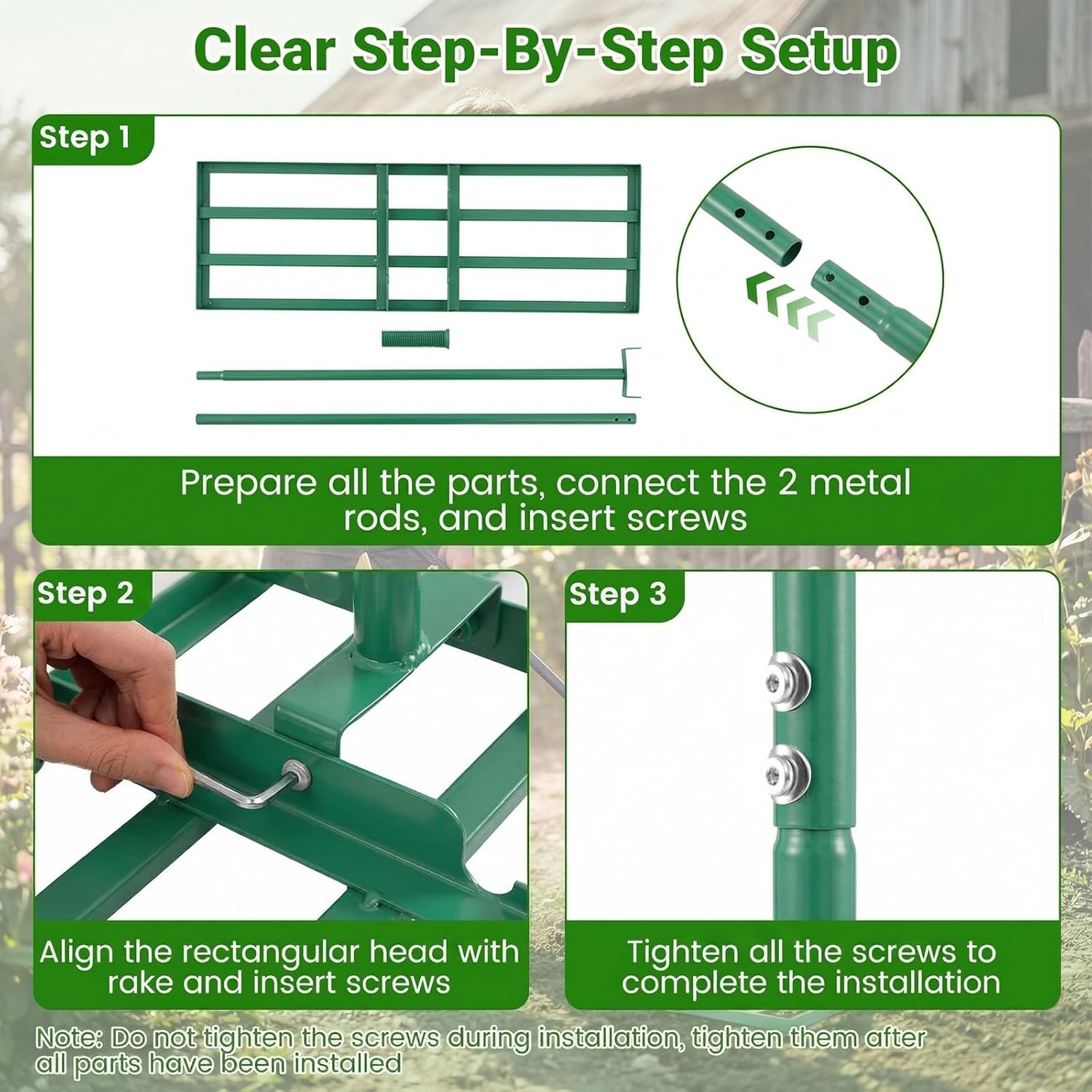 Clear Step-By-Step Setup

Step 1

Prepare all the parts, connect the 2 metal rods, and insert screws

Step 2

Align the rectangular head with rake and insert screws

Step 3

Tighten all the screws to complete the installation

Note: Do not tighten the screws during installation, tighten them after all parts have been installed