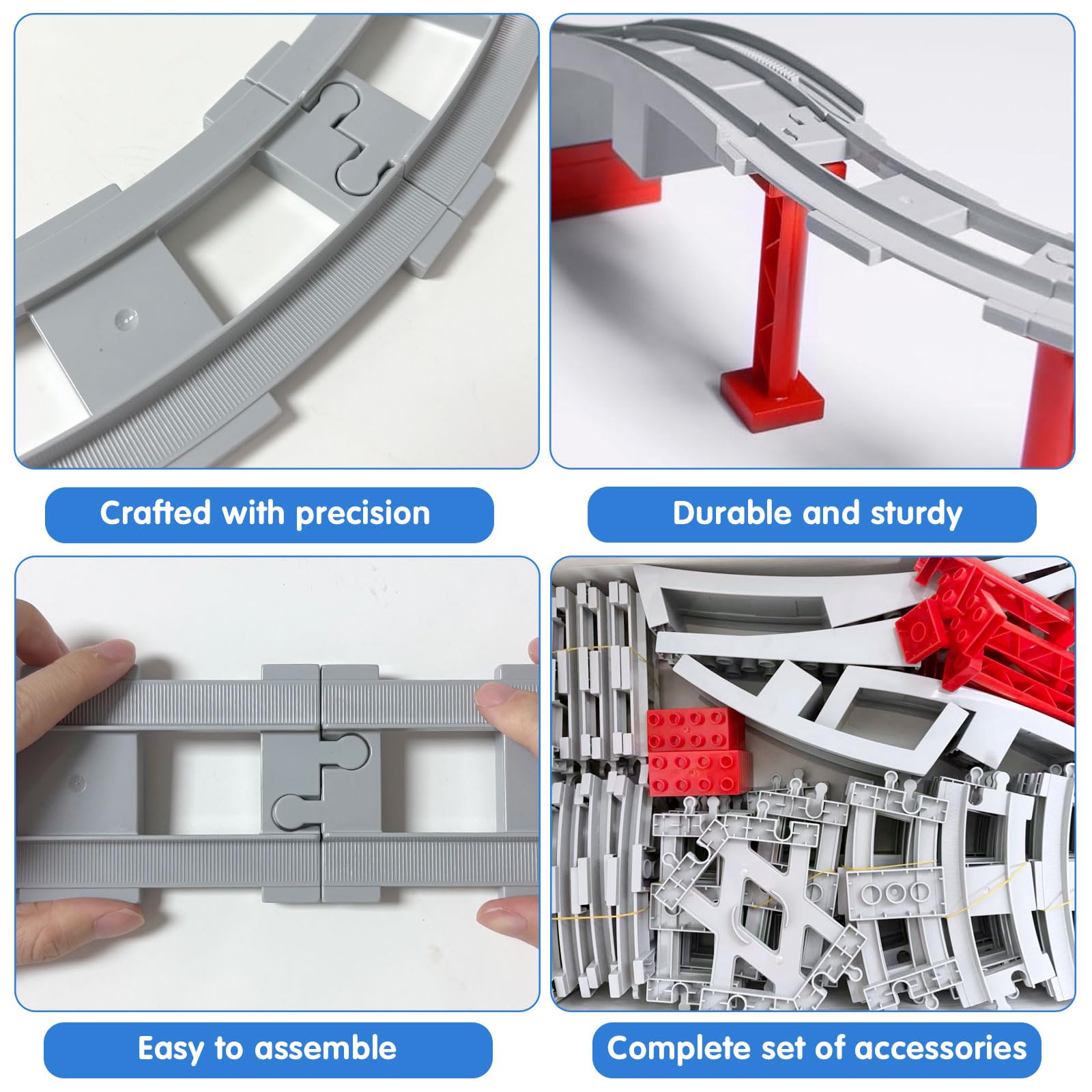 Crafted with precision

Durable and sturdy

Easy to assemble

Complete set of accessories