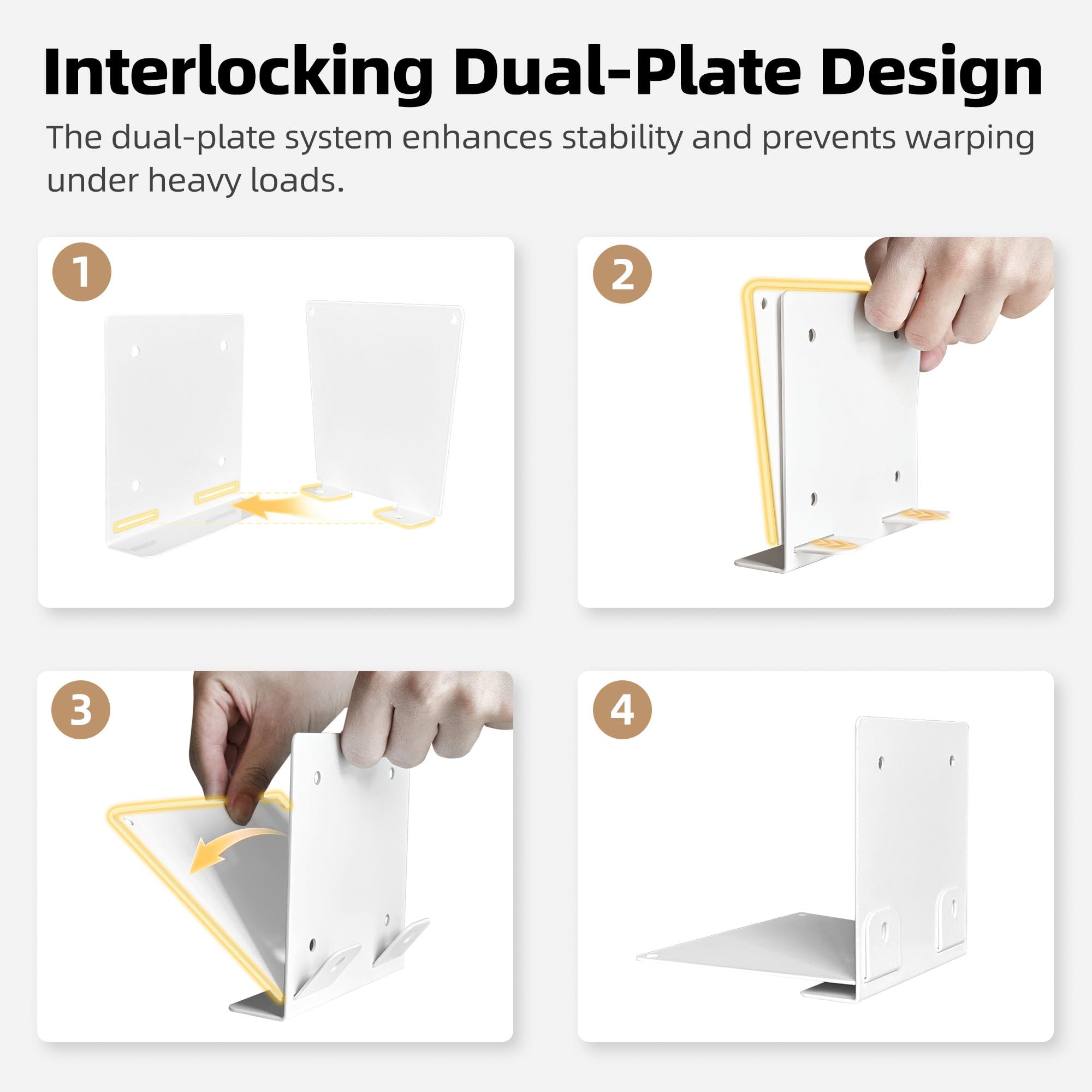 Interlocking Dual-Plate Design

The dual-plate system enhances stability and prevents warping under heavy loads.

1

2

3

4