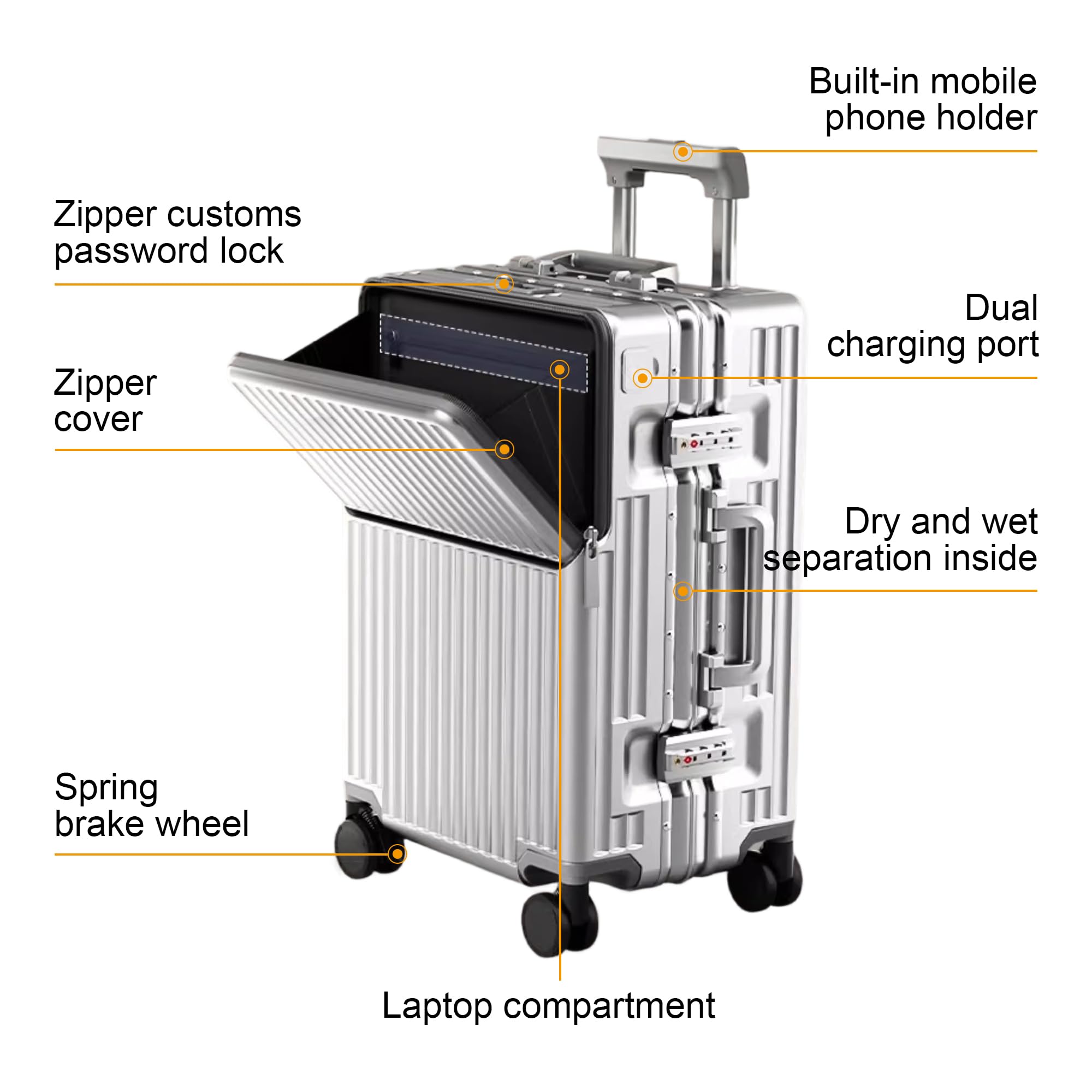 Built-in mobile phone holder

Zipper customs password lock

Dual charging port

Zipper cover

Dry and wet separation inside

Spring brake wheel

Laptop compartment