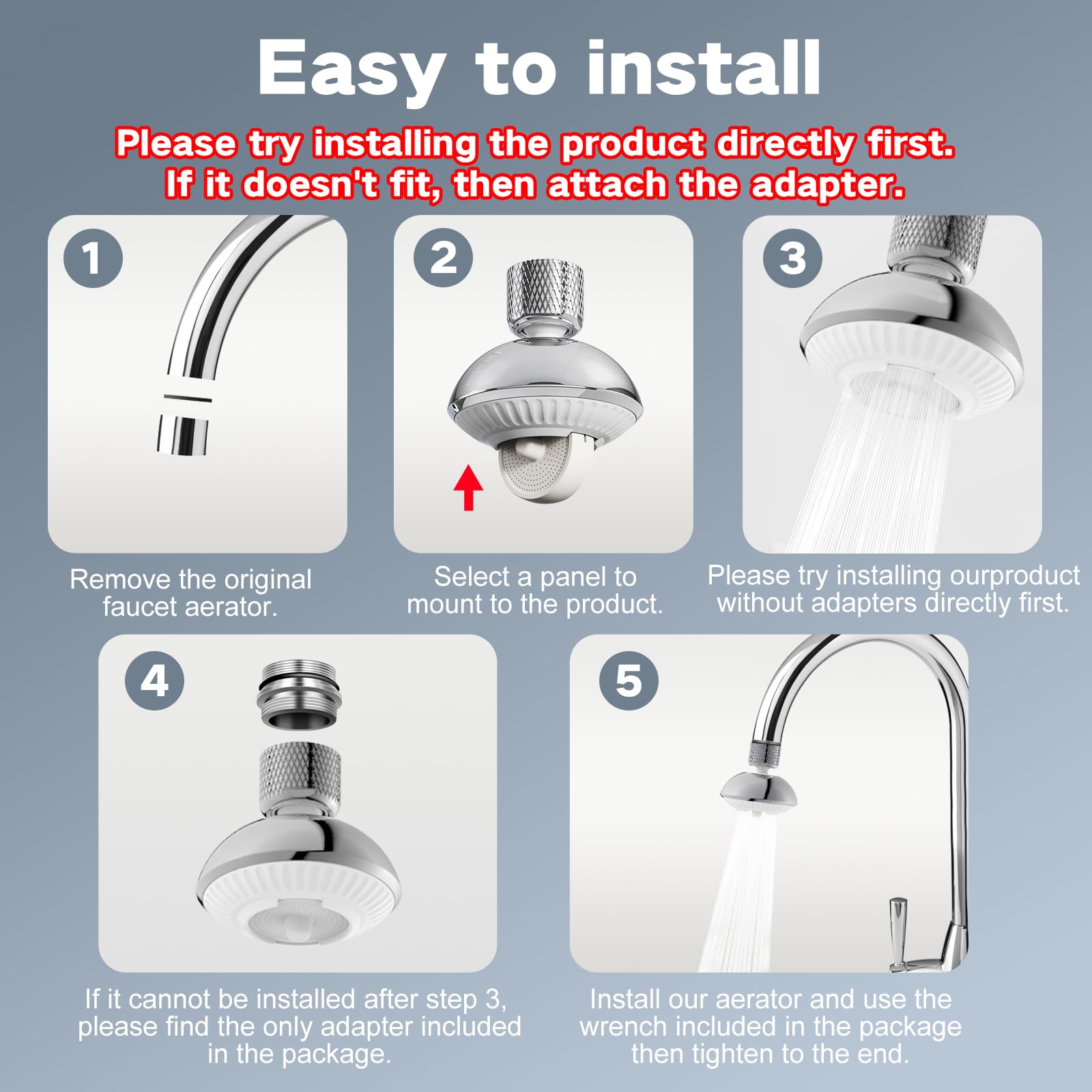 Easy to install

Please try installing the product directly first.
If it doesn't fit, then attach the adapter.

1

Remove the original faucet aerator.

2

Select a panel to mount to the product.

3

Please try installing ourproduct without adapters directly first.

4

If it cannot be installed after step 3, please find the only adapter included in the package.

5

Install our aerator and use the wrench included in the package then tighten to the end.