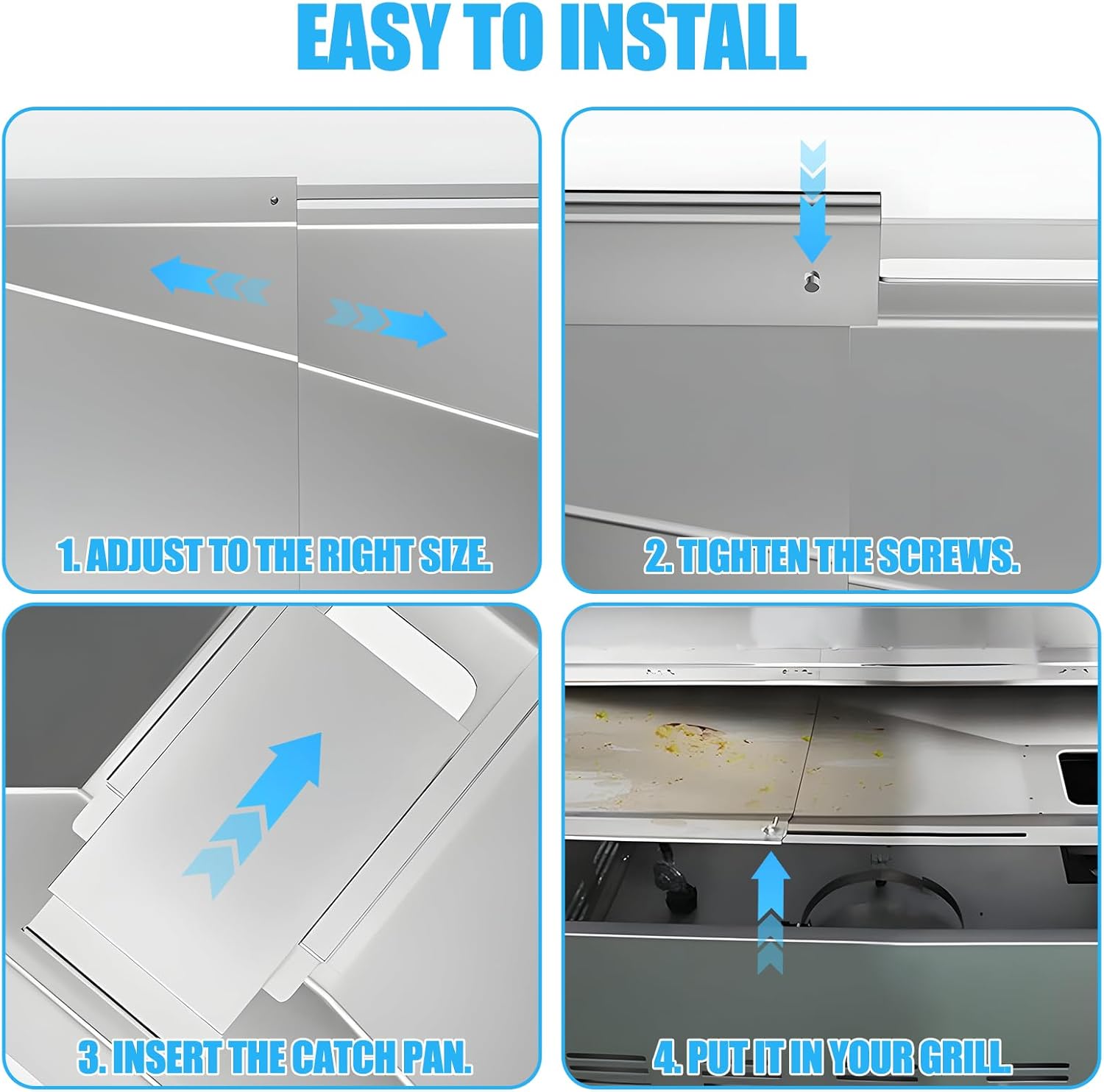 EASY TO INSTALL

1. ADJUST TO THE RIGHT SIZE.

2. TIGHTEN THE SCREWS.

3. INSERT THE CATCH PAN.

4. PUT IT IN YOUR GRILL.