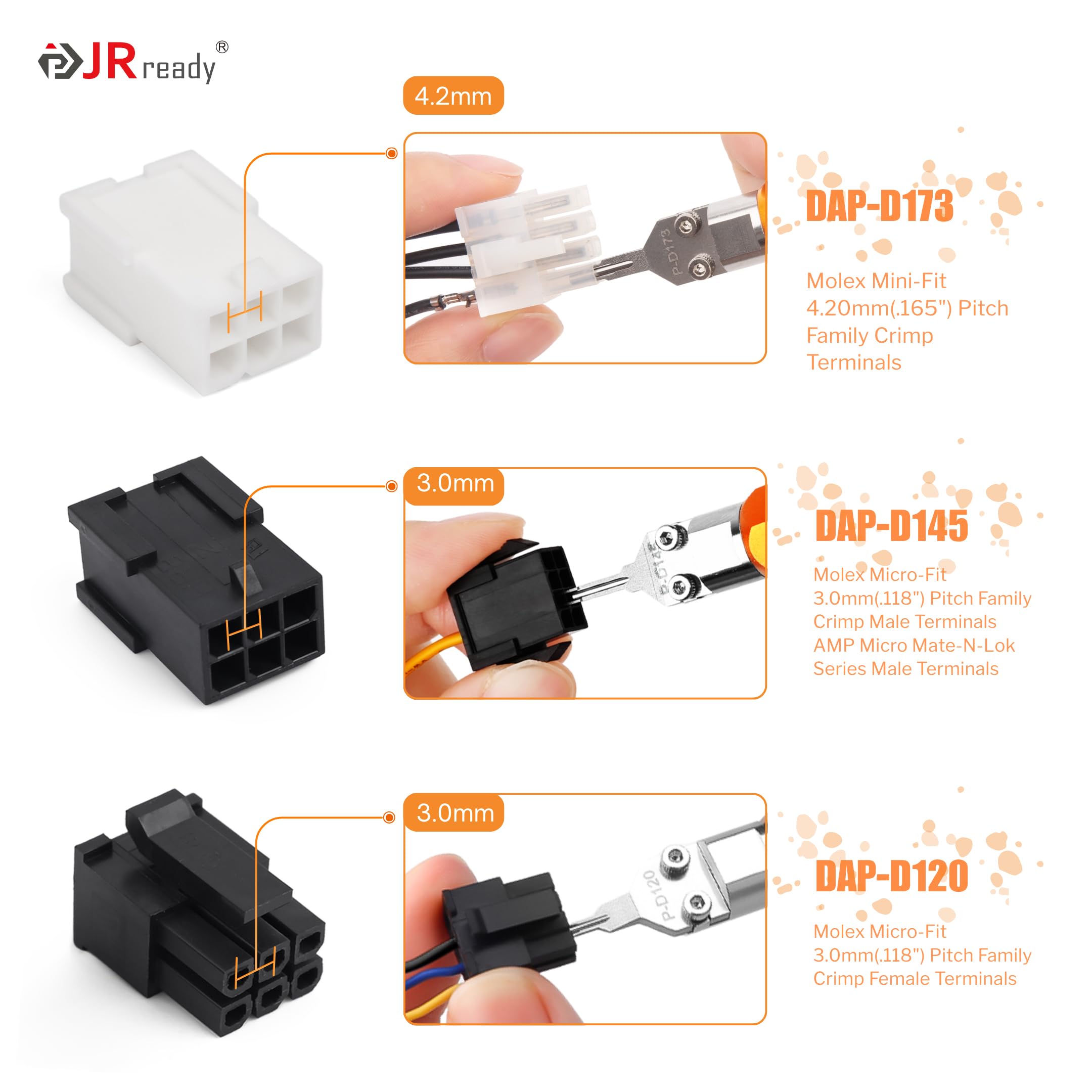 JRready®

4.2mm

P-D173

DAP-D173

Molex Mini-Fit 4.20mm(.165") Pitch Family Crimp Terminals

3.0mm

P-D145

DAP-D145

Molex Micro-Fit 3.0mm(.118") Pitch Family Crimp Male Terminals AMP Micro Mate-N-Lok Series Male Terminals

3.0mm

P-D120

DAP-D120

Molex Micro-Fit 3.0mm(.118") Pitch Family Crimp Female Terminals