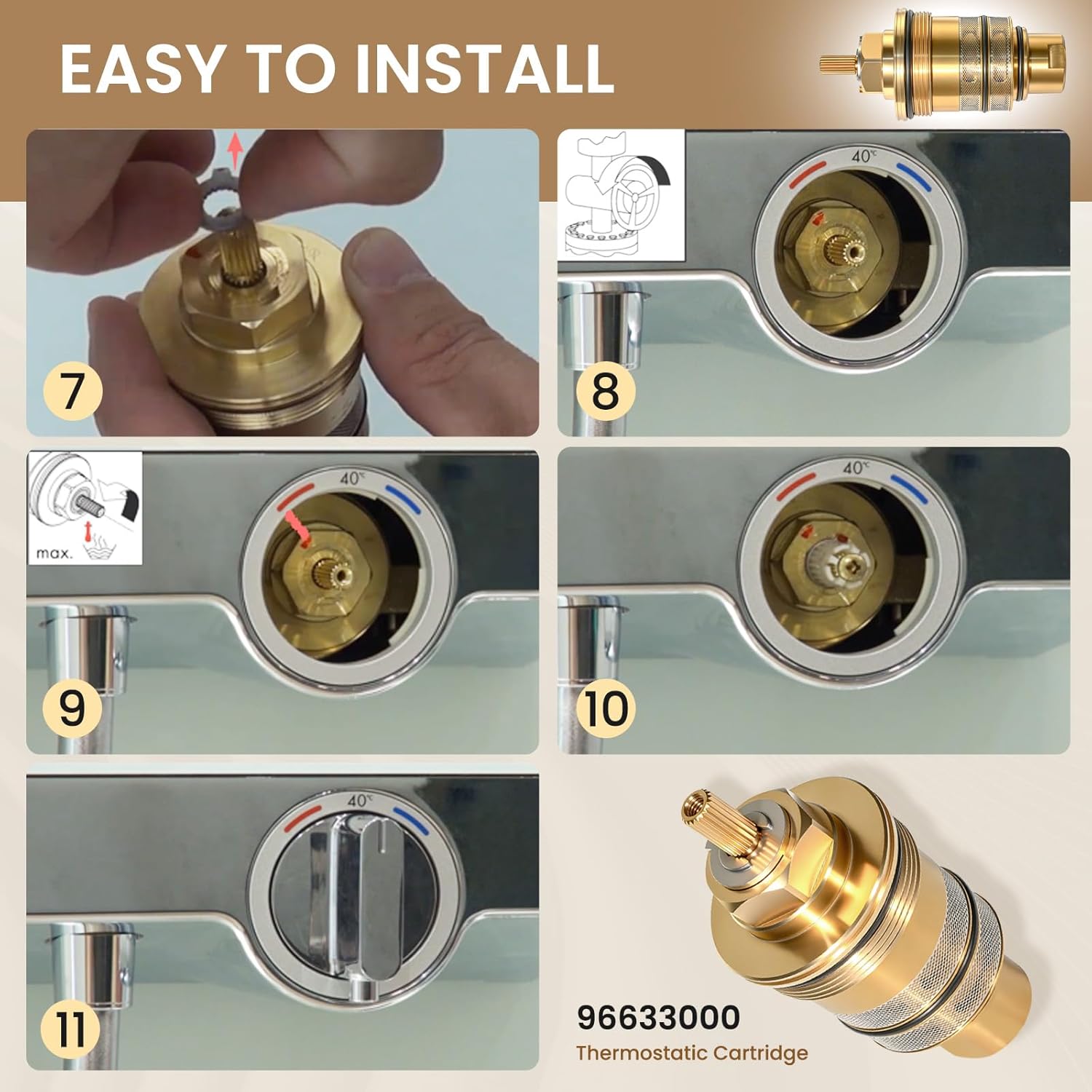 EASY TO INSTALL

7

40℃

8

max.

40℃

9

40℃

10

40℃

11

96633000
Thermostatic Cartridge