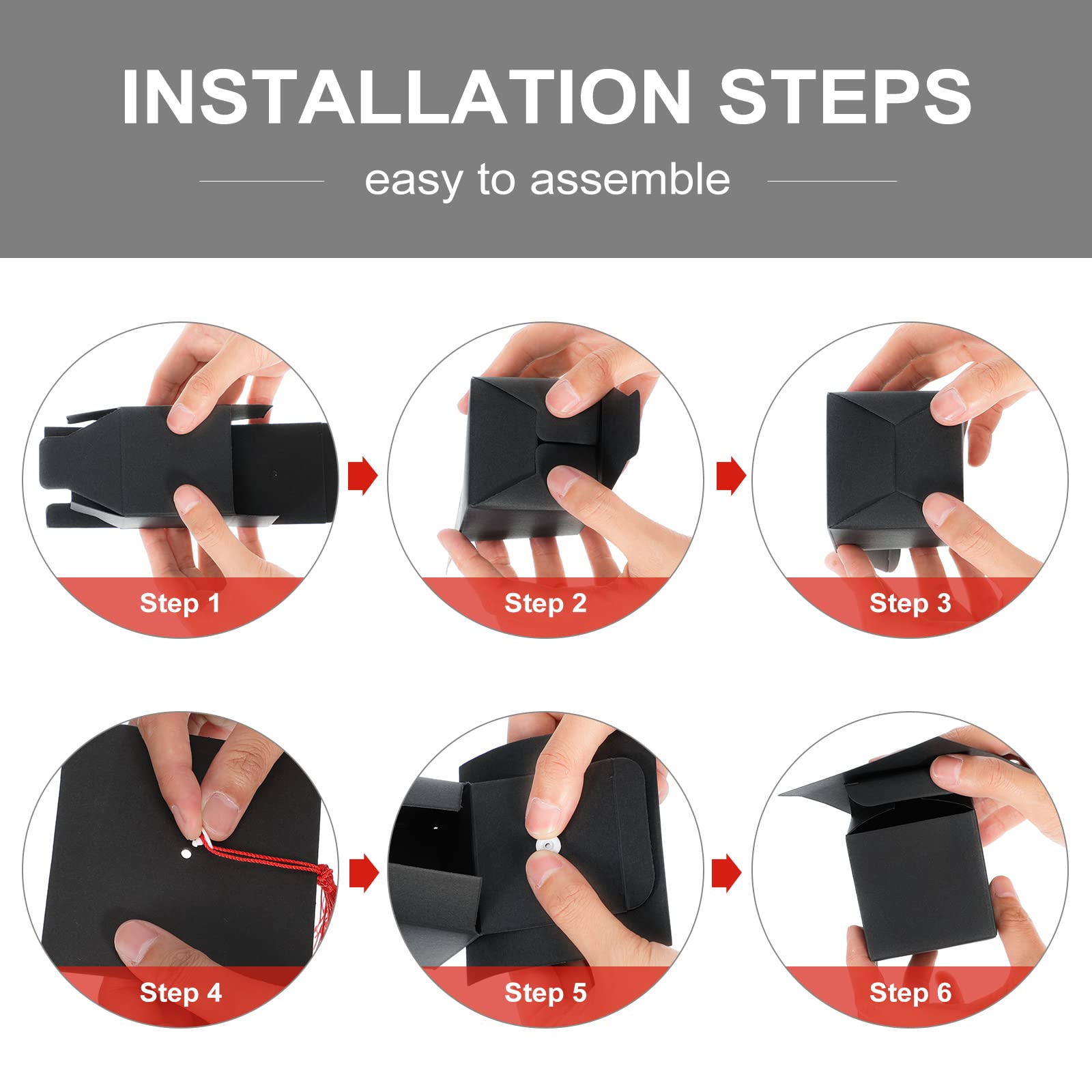 INSTALLATION STEPS

easy to assemble

Step 1

Step 2

Step 3

Step 4

Step 5

Step 6