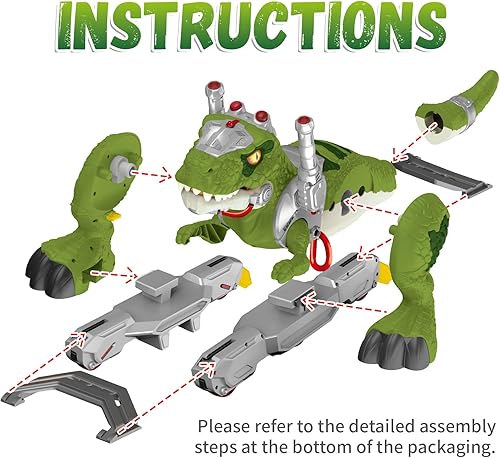 INSTRUCTIONS

Please refer to the detailed assembly steps at the bottom of the packaging.