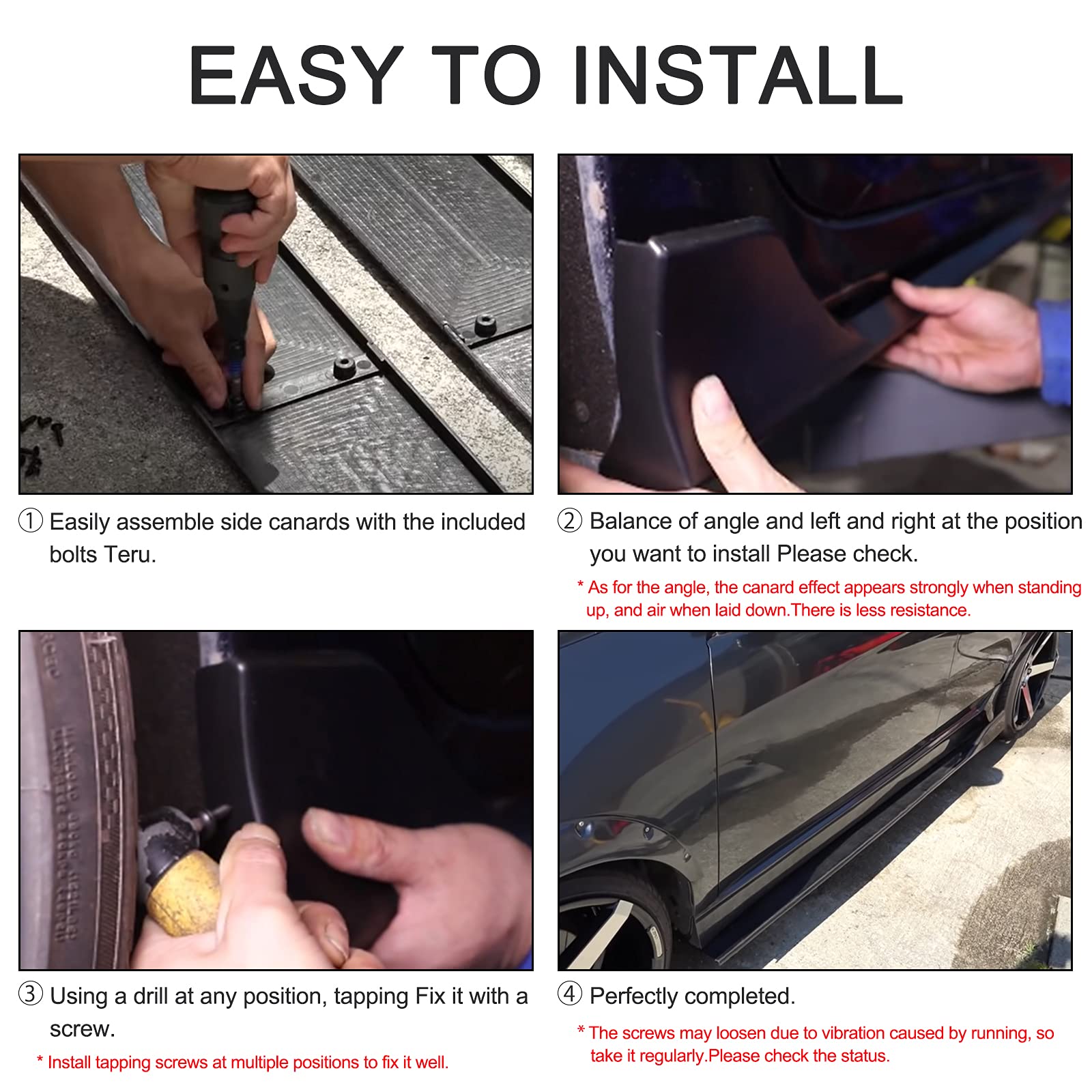 EASY TO INSTALL

① Easily assemble side canards with the included bolts Teru.

② Balance of angle and left and right at the position you want to install Please check.

* As for the angle, the canard effect appears strongly when standing up, and air when laid down.There is less resistance.

③ Using a drill at any position, tapping Fix it with a screw.

* Install tapping screws at multiple positions to fix it well.

④ Perfectly completed.

* The screws may loosen due to vibration caused by running, so take it regularly.Please check the status.