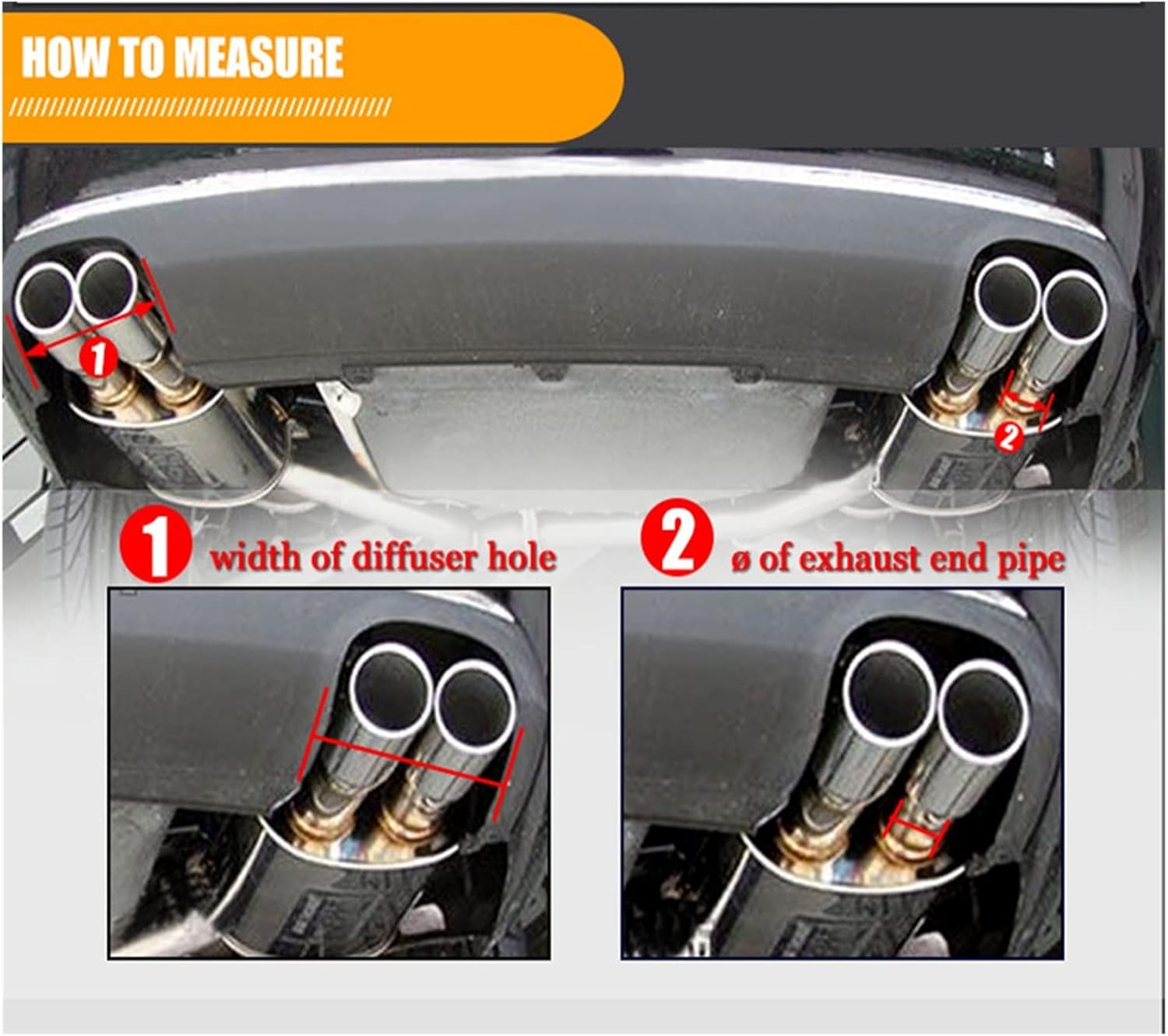 HOW TO MEASURE

1

2

1 width of diffuser hole

2 ø of exhaust end pipe