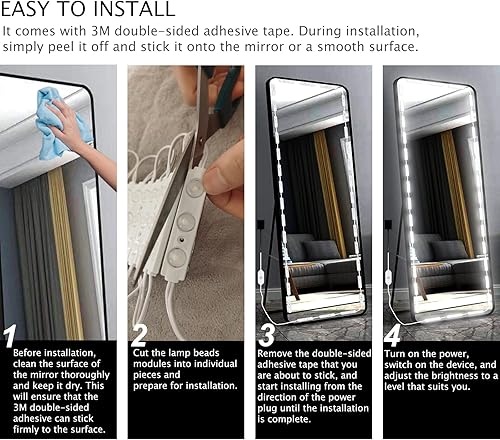 EASY TO INSTALL

It comes with 3M double-sided adhesive tape. During installation, simply peel it off and stick it onto the mirror or a smooth surface.

1
Before installation, clean the surface of the mirror thoroughly and keep it dry. This will ensure that the 3M double-sided adhesive can stick firmly to the surface.

2
Cut the lamp beads modules into individual pieces and prepare for installation.

3
Remove the double-sided adhesive tape that you are about to stick, and start installing from the direction of the power plug until the installation is complete.

4
Turn on the power, switch on the device, and adjust the brightness to a level that suits you.