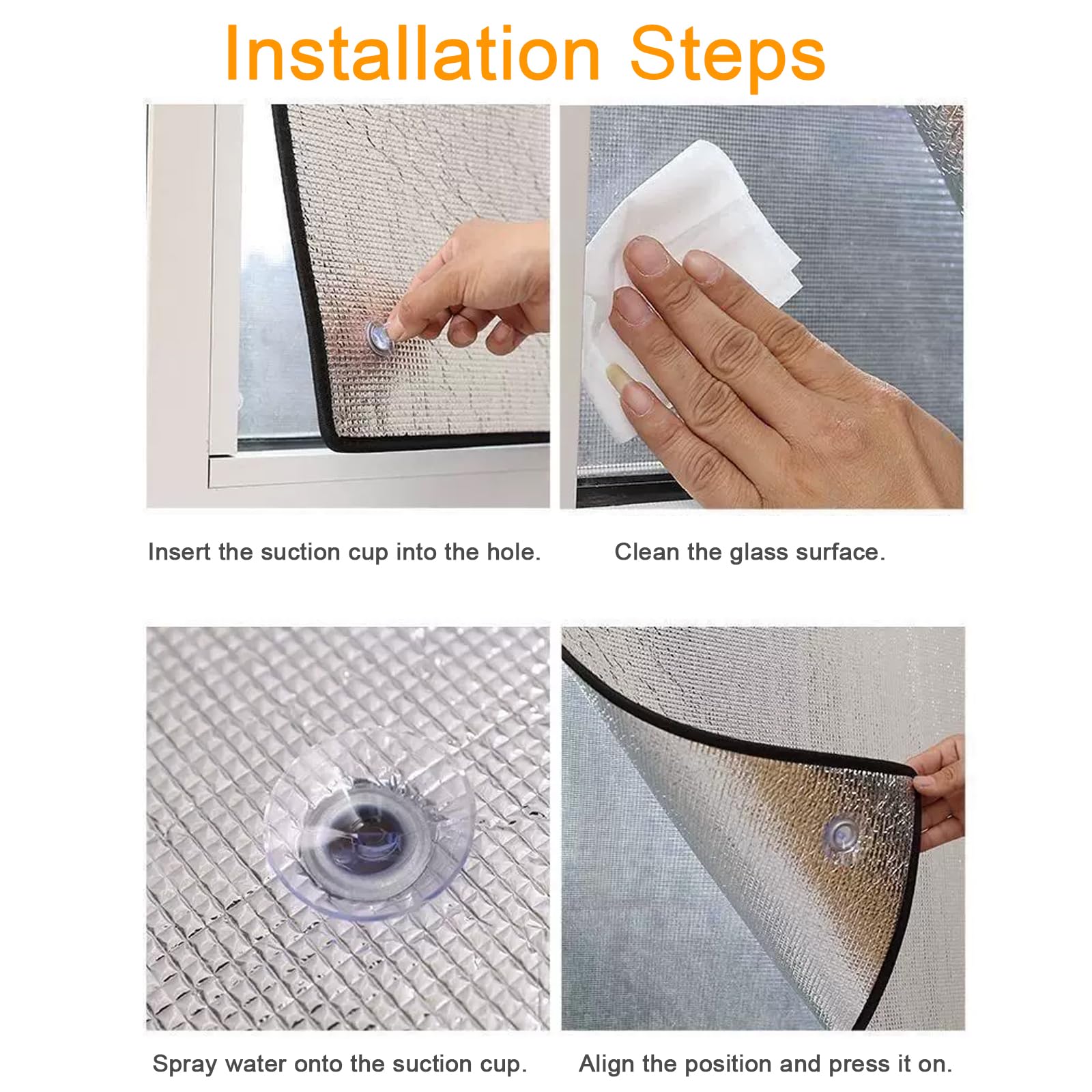 Installation Steps

Insert the suction cup into the hole.

Clean the glass surface.

Spray water onto the suction cup.

Align the position and press it on.